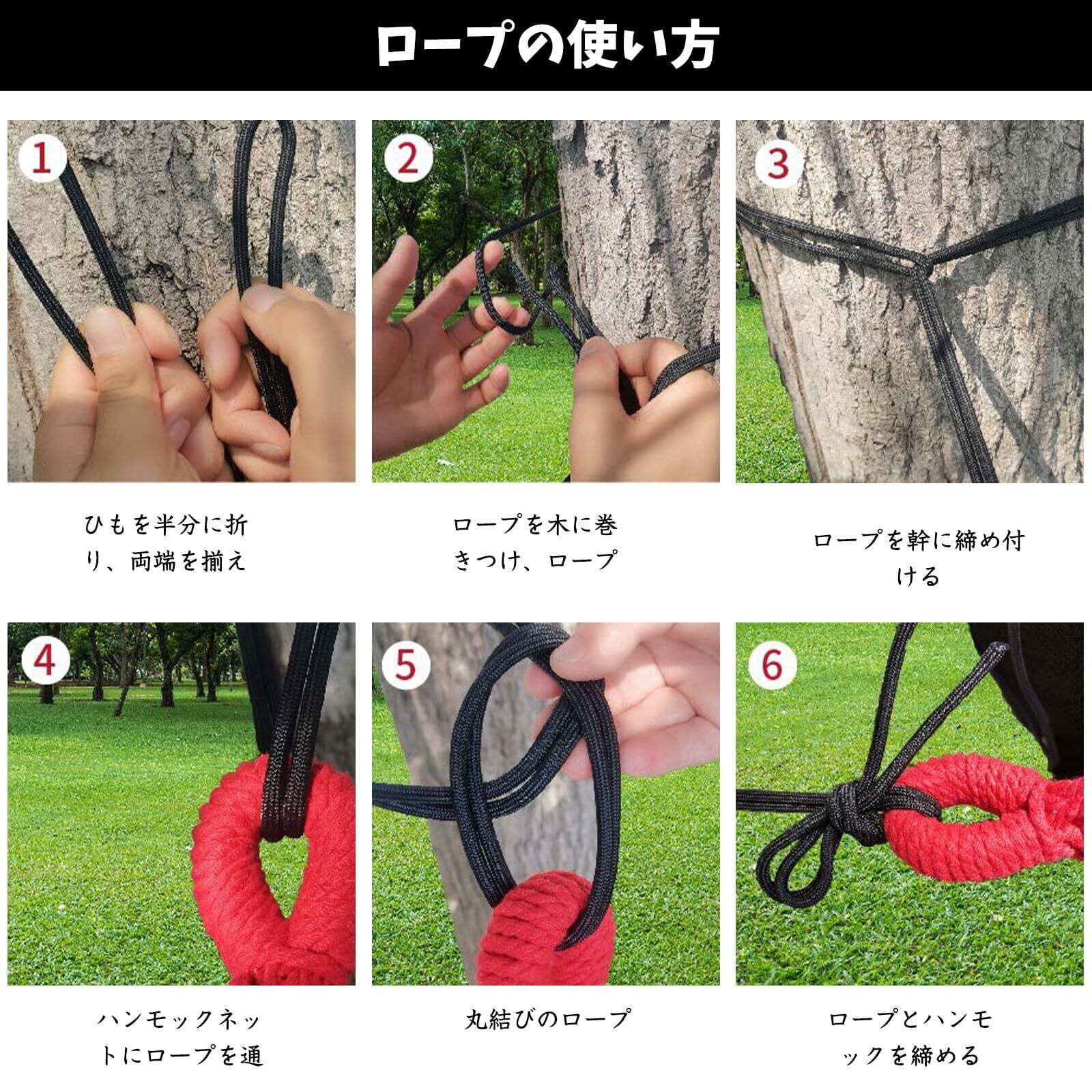 ロープの使い方

1

ひもを半分に折り、両端を揃え

2

ロープを木に巻きつけ、ロープ

3

ロープを幹に締め付ける

4

ハンモックネットにロープを通

5

丸結びのロープ

6

ロープとハンモックを締める