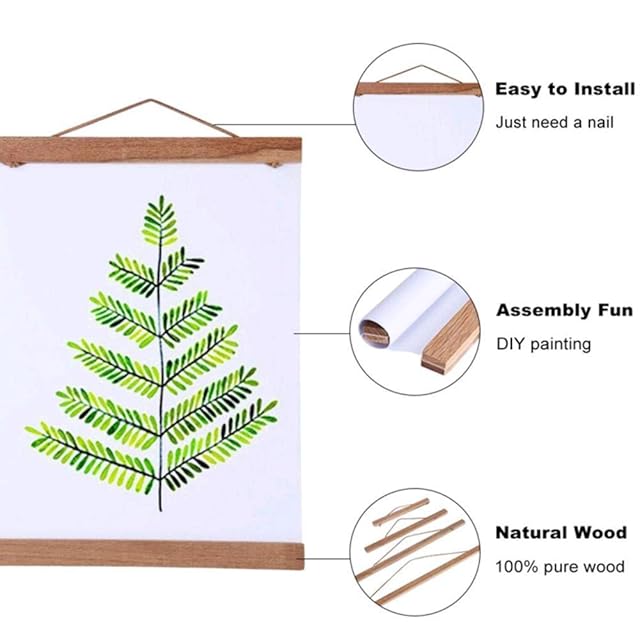 Easy to Install
Just need a nail

Assembly Fun
DIY painting

Natural Wood
100% pure wood