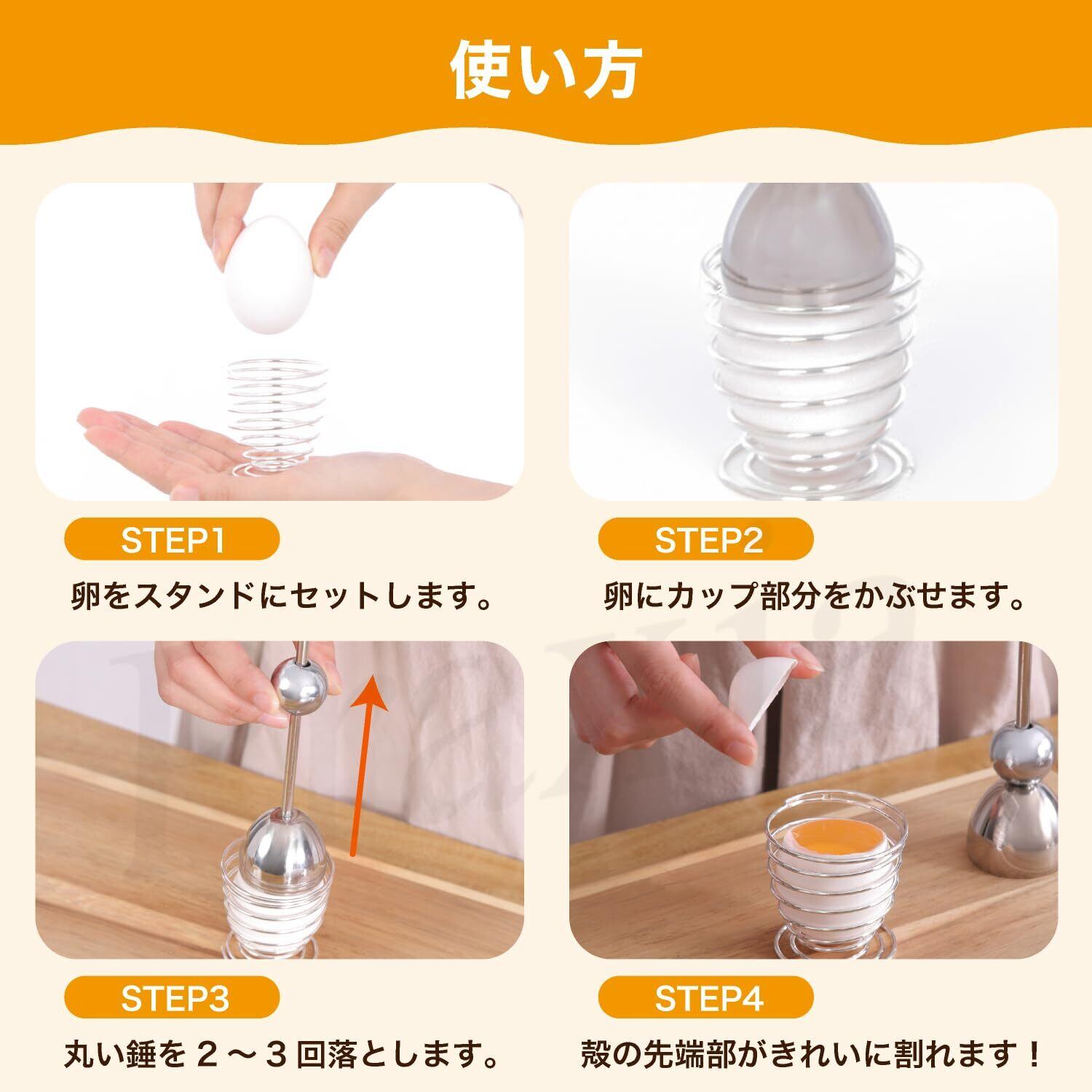 使い方

STEP1

卵をスタンドにセットします。

STEP2

卵にカップ部分をかぶせます。

STEP3

丸い錘を２～３回落とします。

STEP4

殻の先端部がきれいに割れます！