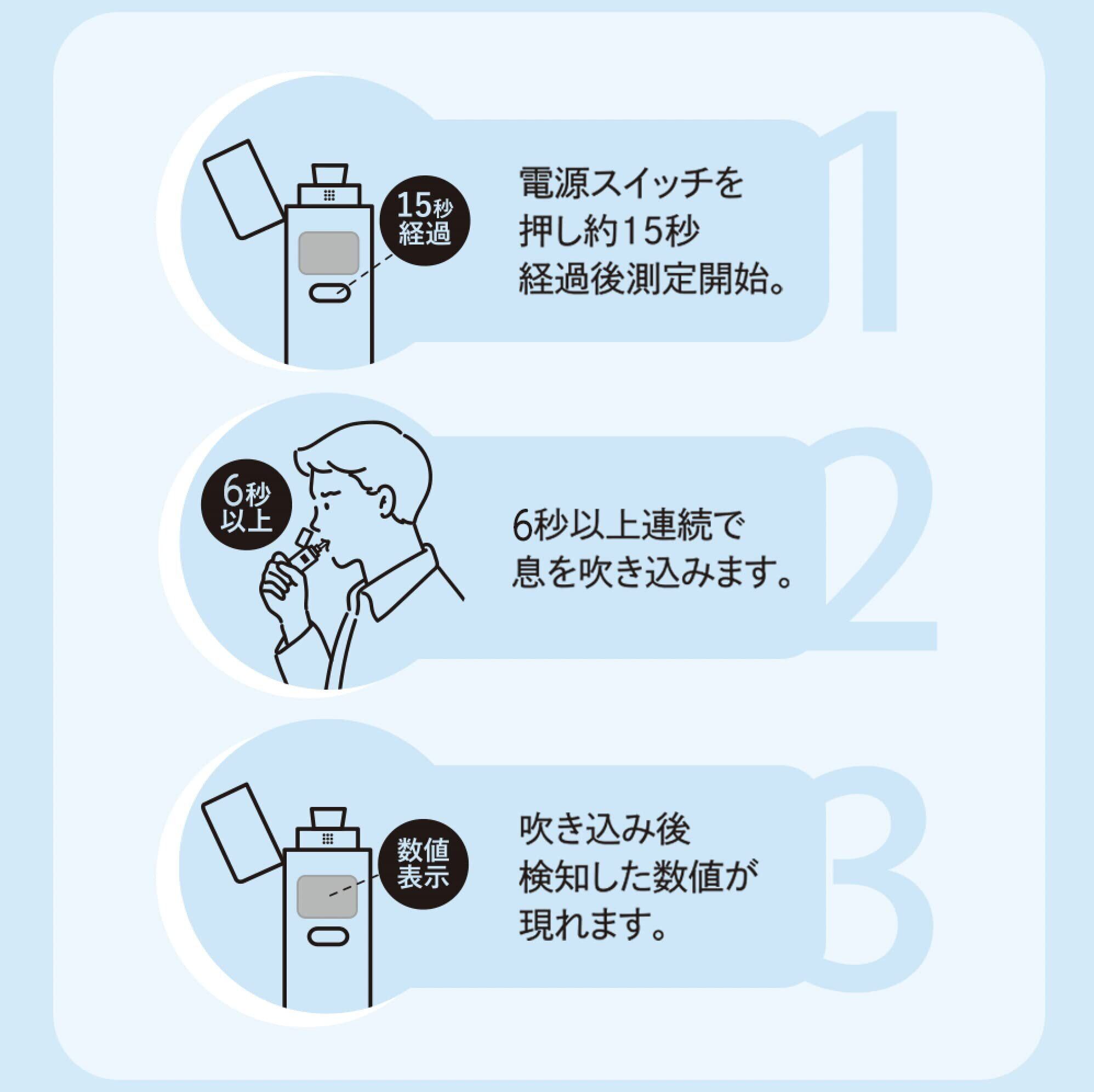 15秒
経過

電源スイッチを押し約15秒経過後測定開始。

1

6秒
以上

6秒以上連続で息を吹き込みます。

2

数値
表示

吹き込み後検知した数値が現れます。

3