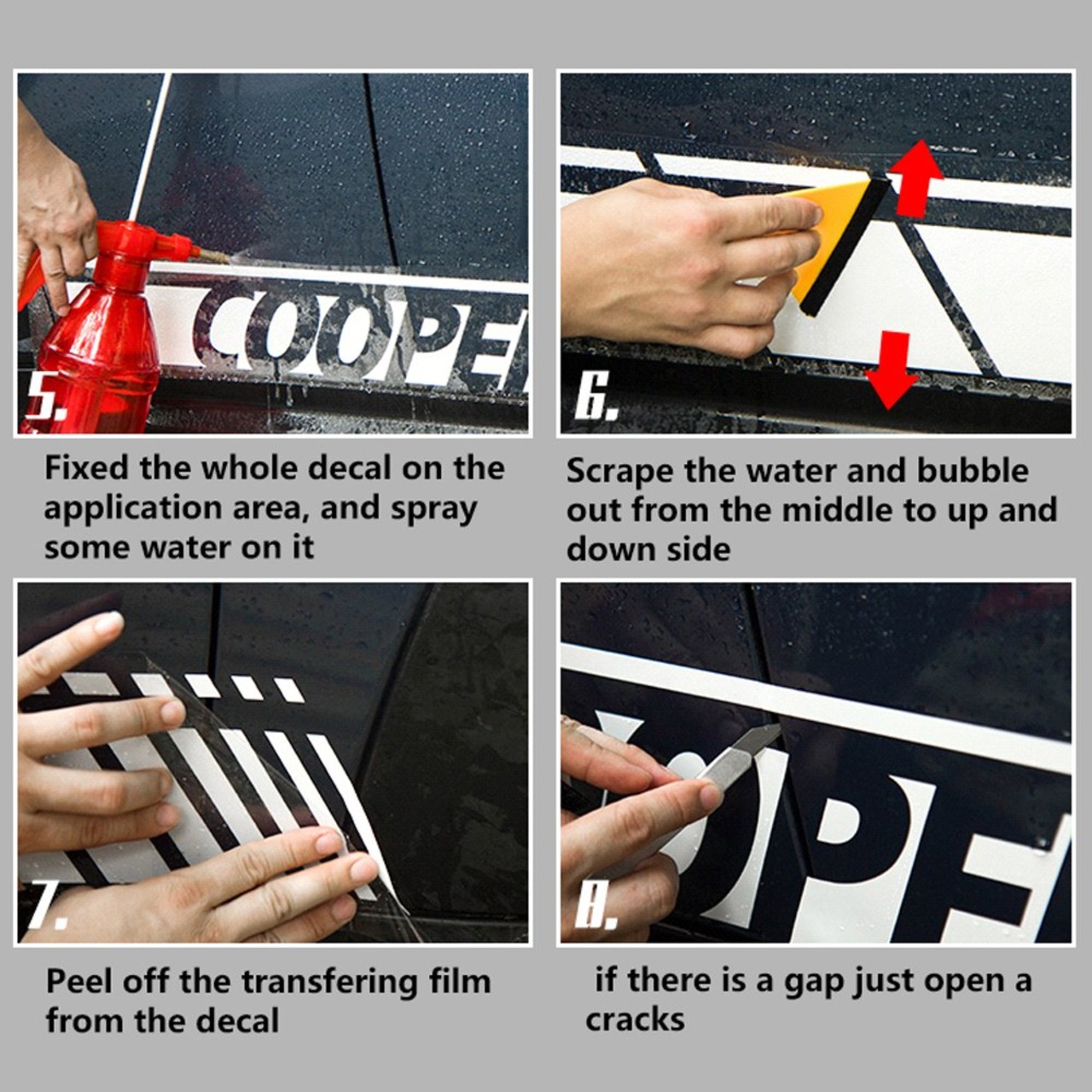 COOPE

5.

Fixed the whole decal on the application area, and spray some water on it

6.

Scrape the water and bubble out from the middle to up and down side

7.

Peel off the transfering film from the decal

OPE

8.

if there is a gap just open a cracks