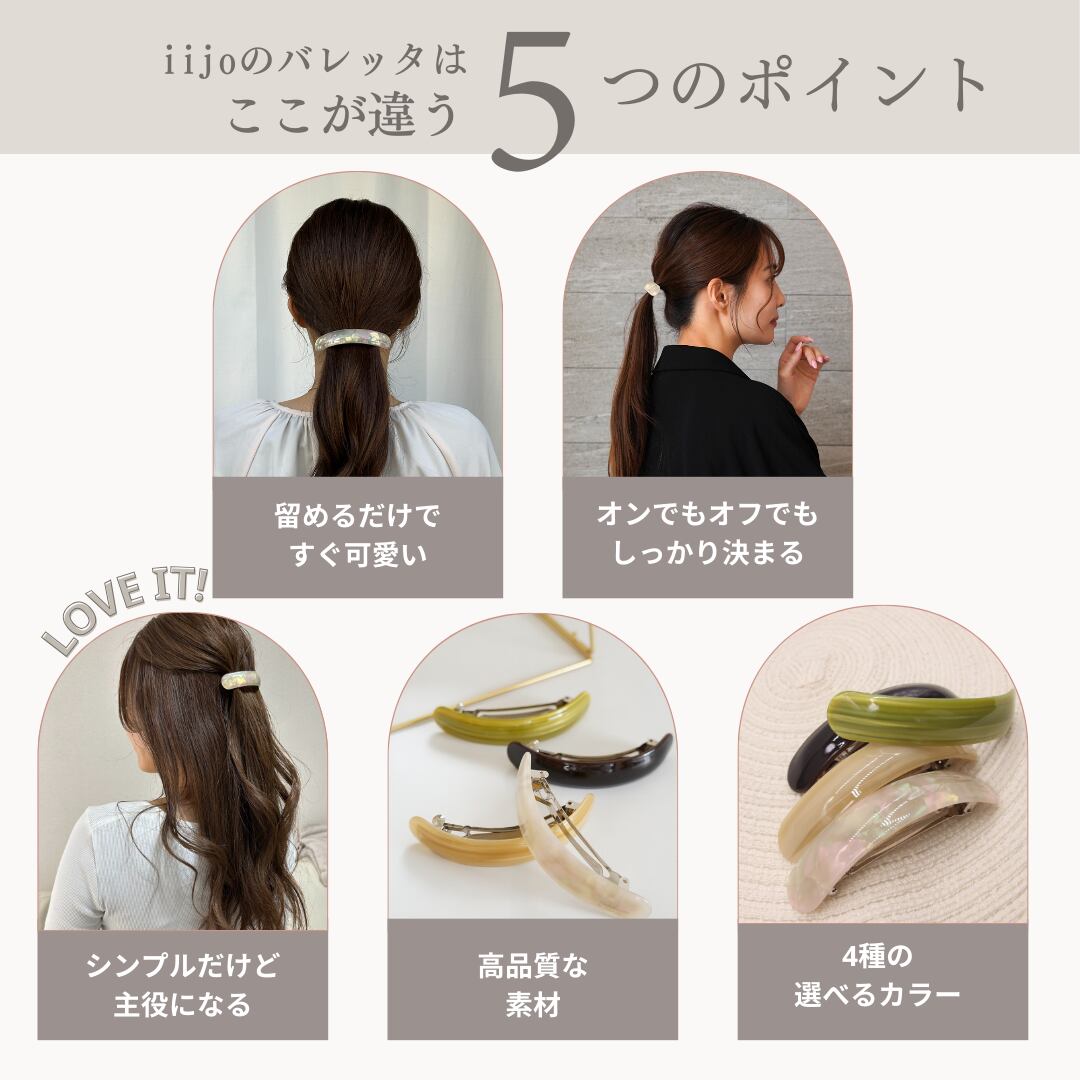 iijoのバレッタは
ここが違う 5 つのポイント

留めるだけで
すぐ可愛い

オンでもオフでも
しっかり決まる

LOVE IT!

シンプルだけど
主役になる

高品質な
素材

4種の
選べるカラー