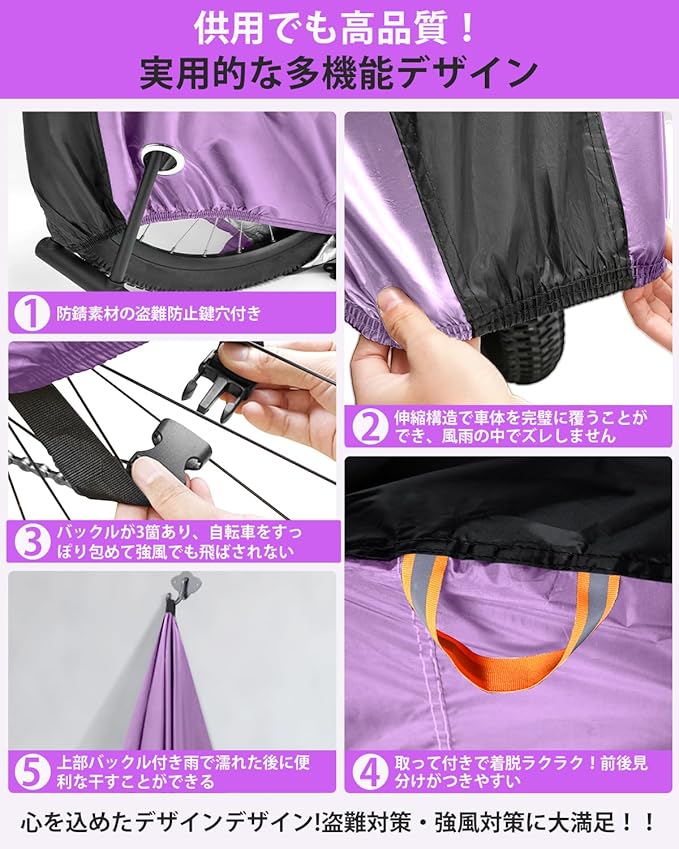 供用でも高品質！
実用的な多機能デザイン

1 防錆素材の盗難防止鍵穴付き

2 伸縮構造で車体を完璧に覆うことができ、風雨の中でズレしません

3 バックルが3箇あり、自転車をすっぽり包めて強風でも飛ばされない

5 上部バックル付き雨で濡れた後に便利な干すことができる

4 取って付きで着脱ラクラク！前後見分けがつきやすい

心を込めたデザインデザイン!盗難対策・強風対策に大満足！！