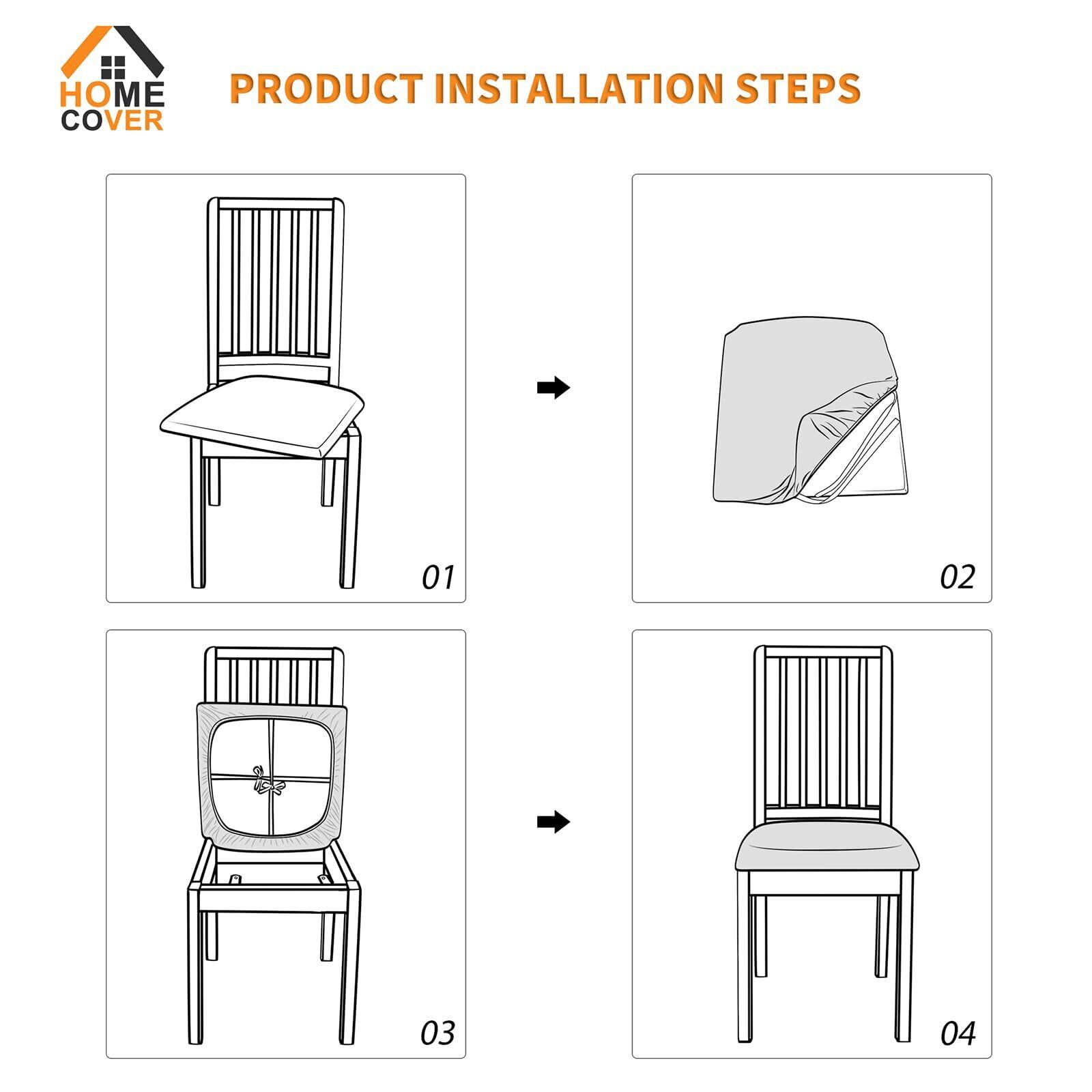 HOME
COVER

PRODUCT INSTALLATION STEPS

01

02

03

04