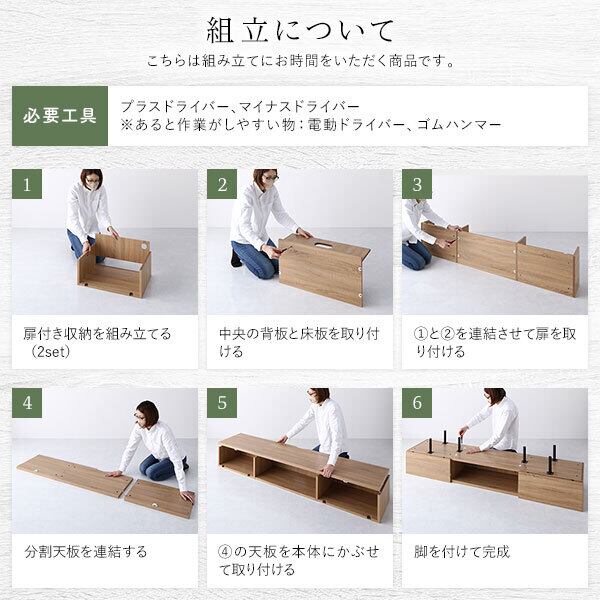 組立について

こちらは組み立てにお時間をいただく商品です。

必要工具

プラスドライバー、マイナスドライバー
※あると作業がしやすい物：電動ドライバー、ゴムハンマー

1

扉付き収納を組み立てる（2set）

2

中央の背板と床板を取り付ける

3

①と②を連結させて扉を取り付ける

4

分割天板を連結する

5

④の天板を本体にかぶせて取り付ける

6

脚を付けて完成