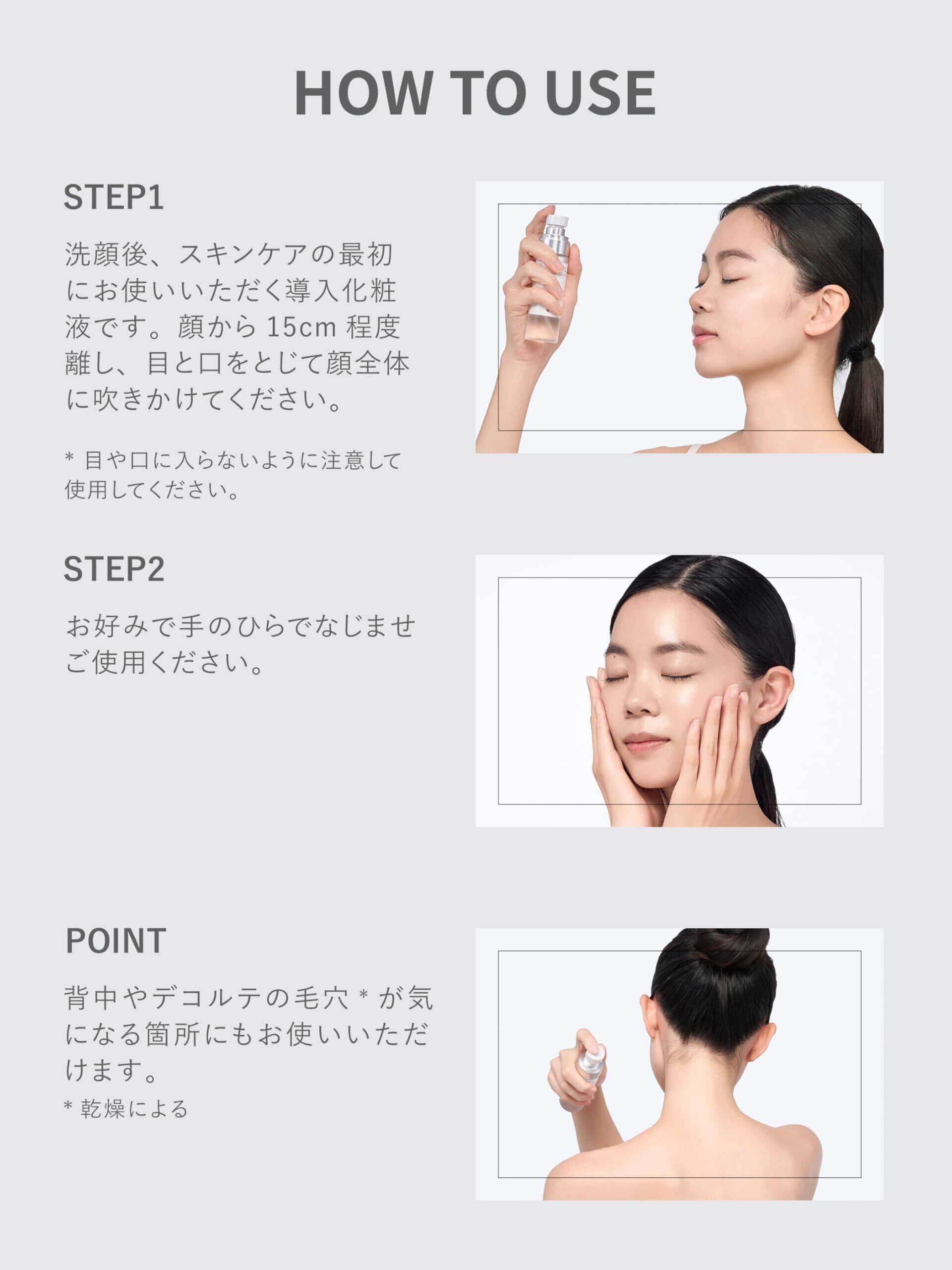 HOW TO USE

STEP1

洗顔後、スキンケアの最初にお使いいただく導入化粧液です。顔から 15cm 程度離し、目と口をとじて顔全体に吹きかけてください。

* 目や口に入らないように注意して使用してください。

STEP2

お好みで手のひらでなじませご使用ください。

POINT

背中やデコルテの毛穴 * が気になる箇所にもお使いいただけます。

* 乾燥による