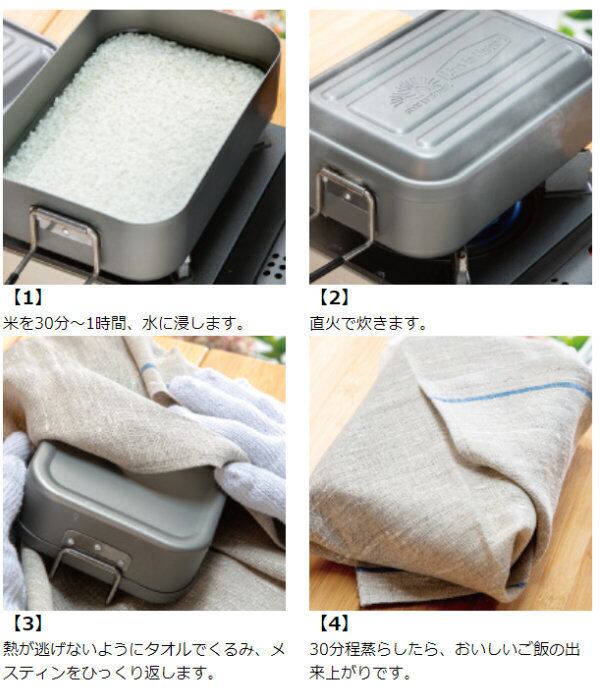 【1】
米を30分～1時間、水に浸します。

【2】
直火で炊きます。

【3】
熱が逃げないようにタオルでくるみ、メスティンをひっくり返します。

【4】
30分程蒸らしたら、おいしいご飯の出来上がりです。