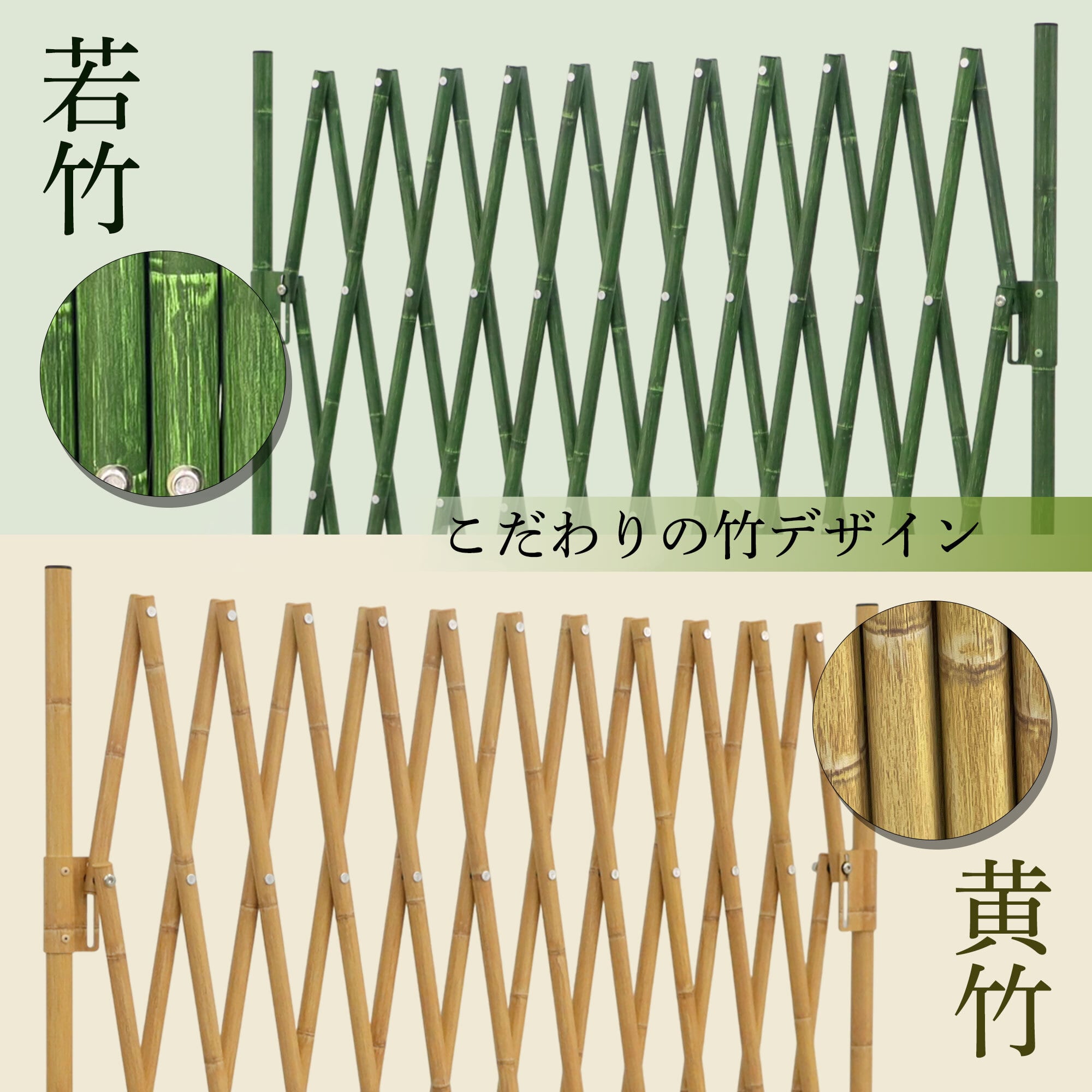 若竹

こだわりの竹デザイン

黄竹