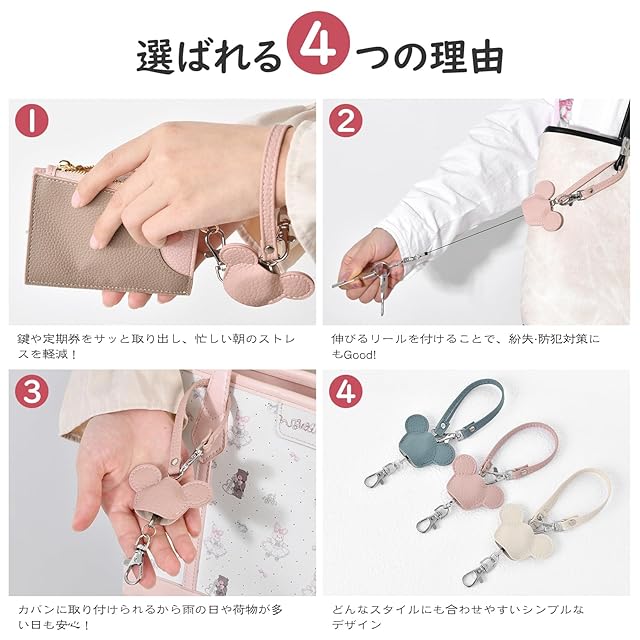 選ばれる 4 つの理由

1

鍵や定期券をサッと取り出し、忙しい朝のストレスを軽減！

2

伸びるリールを付けることで、紛失·防犯対策にもGood!

3

カバンに取り付けられるから雨の日や荷物が多い日も安心！

4

どんなスタイルにも合わせやすいシンプルなデザイン