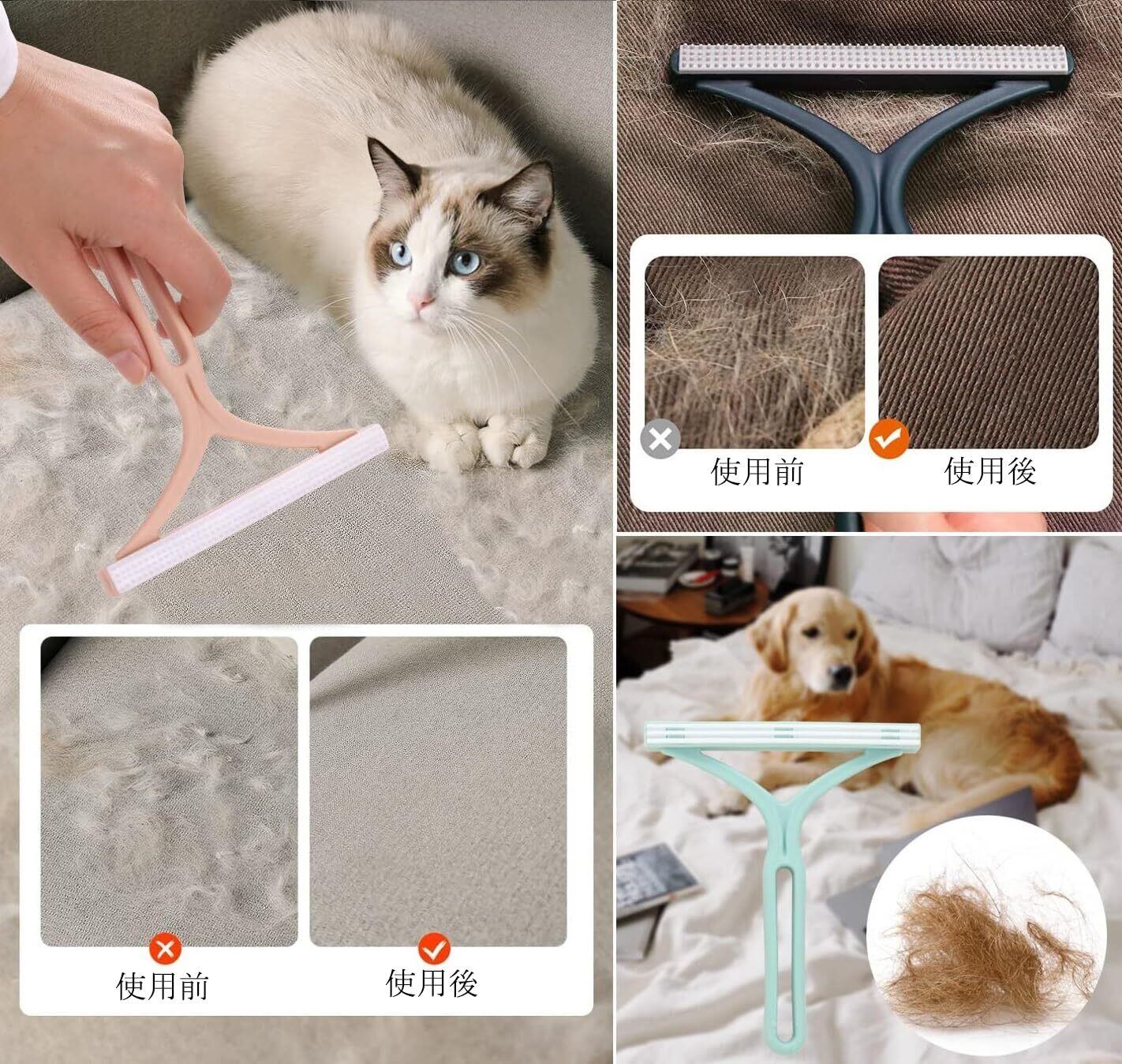 使用前

使用後

使用前

使用後