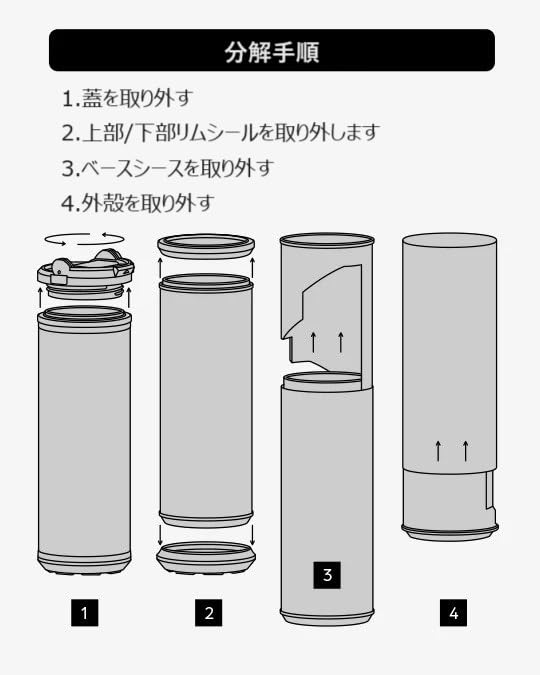 分解手順

1.蓋を取り外す

2.上部/下部リムシールを取り外します

3.ベースシースを取り外す

4.外殻を取り外す

1

2

3

4