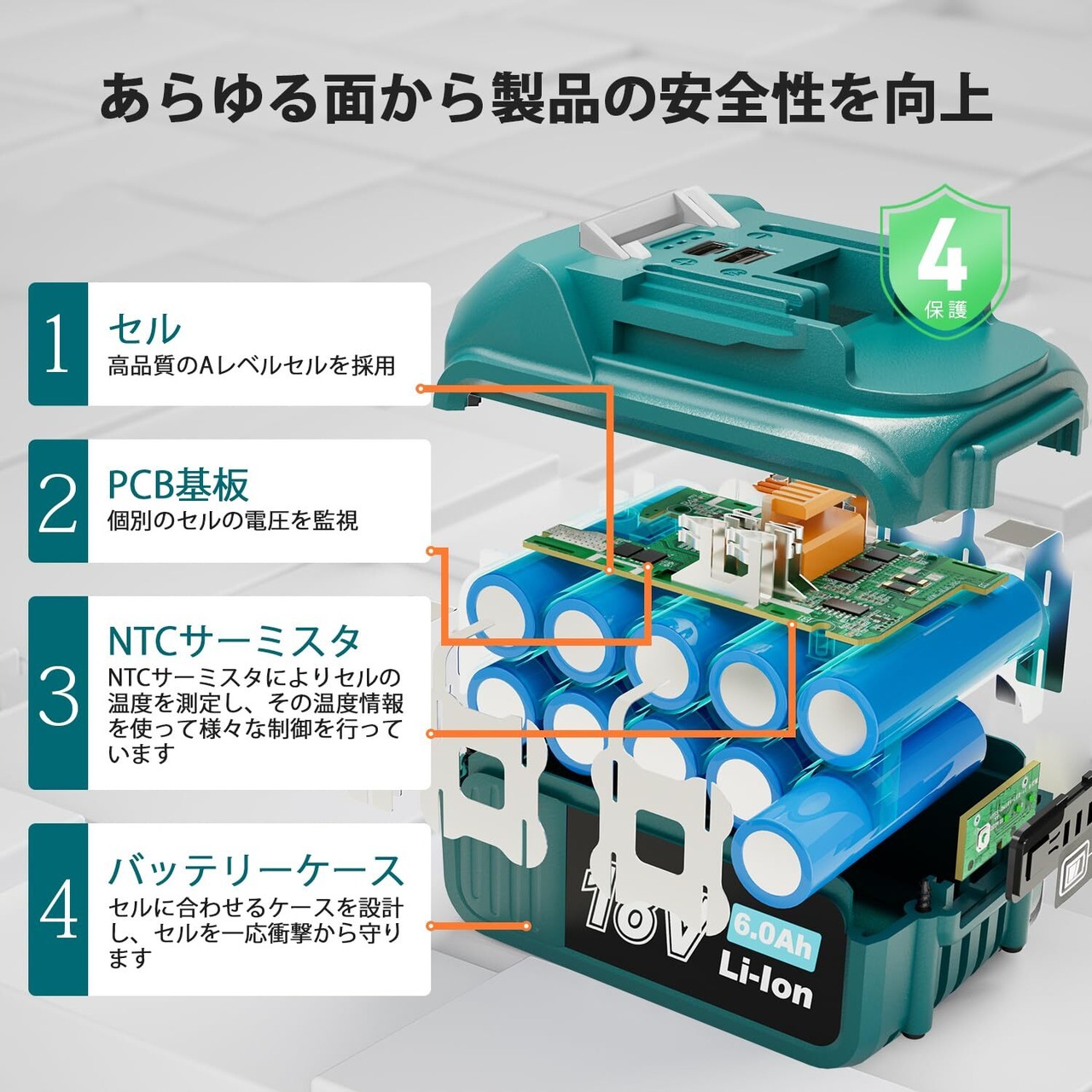 あらゆる面から製品の安全性を向上

4
保護

1
セル
高品質のAレベルセルを採用

2
PCB基板
個別のセルの電圧を監視

3
NTCサーミスタ
NTCサーミスタによりセルの温度を測定し、その温度情報を使って様々な制御を行っています

4
バッテリーケース
セルに合わせるケースを設計し、セルを一応衝撃から守ります

18V
6.0Ah
Li-Ion