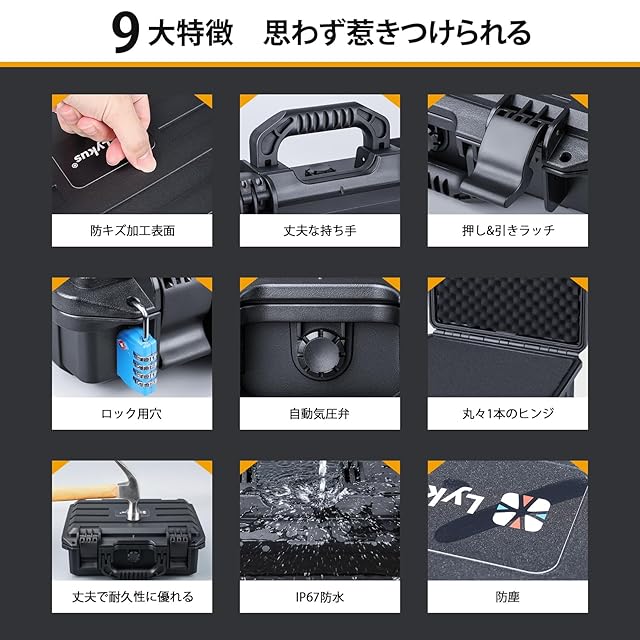 9大特徴　思わず惹きつけられる

防キズ加工表面

丈夫な持ち手

押し&引きラッチ

ロック用穴

自動気圧弁

丸々1本のヒンジ

丈夫で耐久性に優れる

IP67防水

防塵