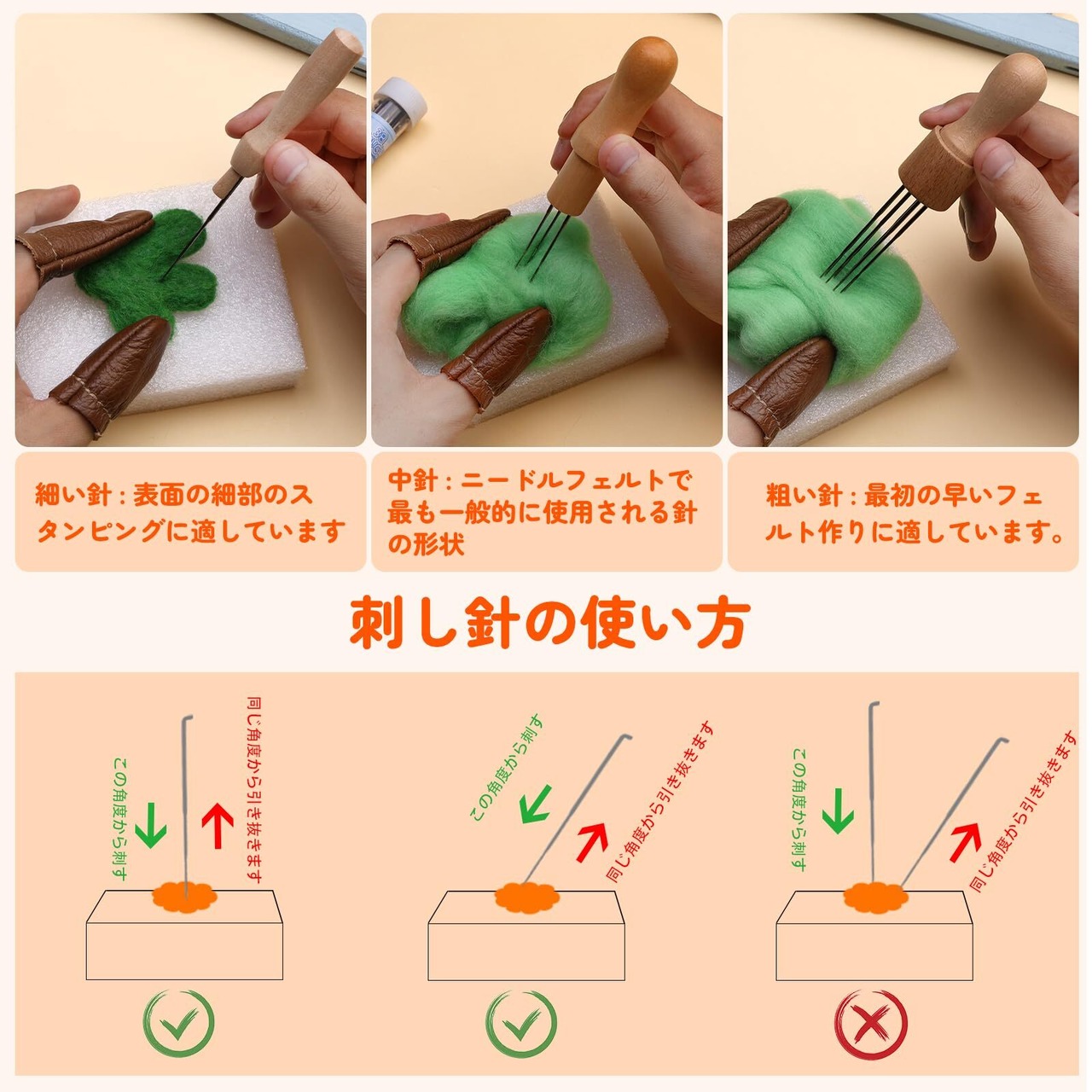 細い針：表面の細部のスタンピングに適しています

中針：ニードルフェルトで最も一般的に使用される針の形状

粗い針：最初の早いフェルト作りに適しています。

刺し針の使い方

この角度から刺す

同じ角度から引き抜きます

この角度から刺す

同じ角度から引き抜きます

この角度から刺す

同じ角度から引き抜きます