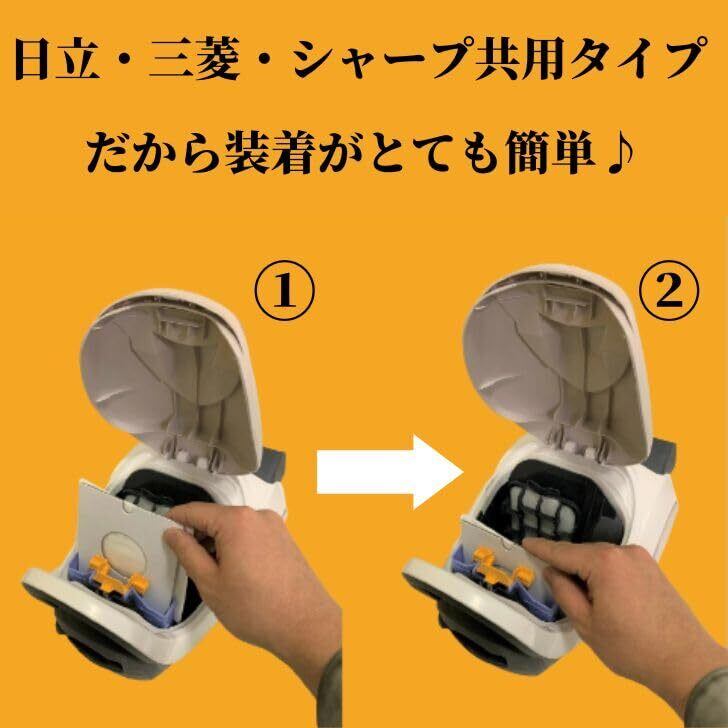 日立・三菱・シャープ共用タイプ

だから装着がとても簡単♪

①

②