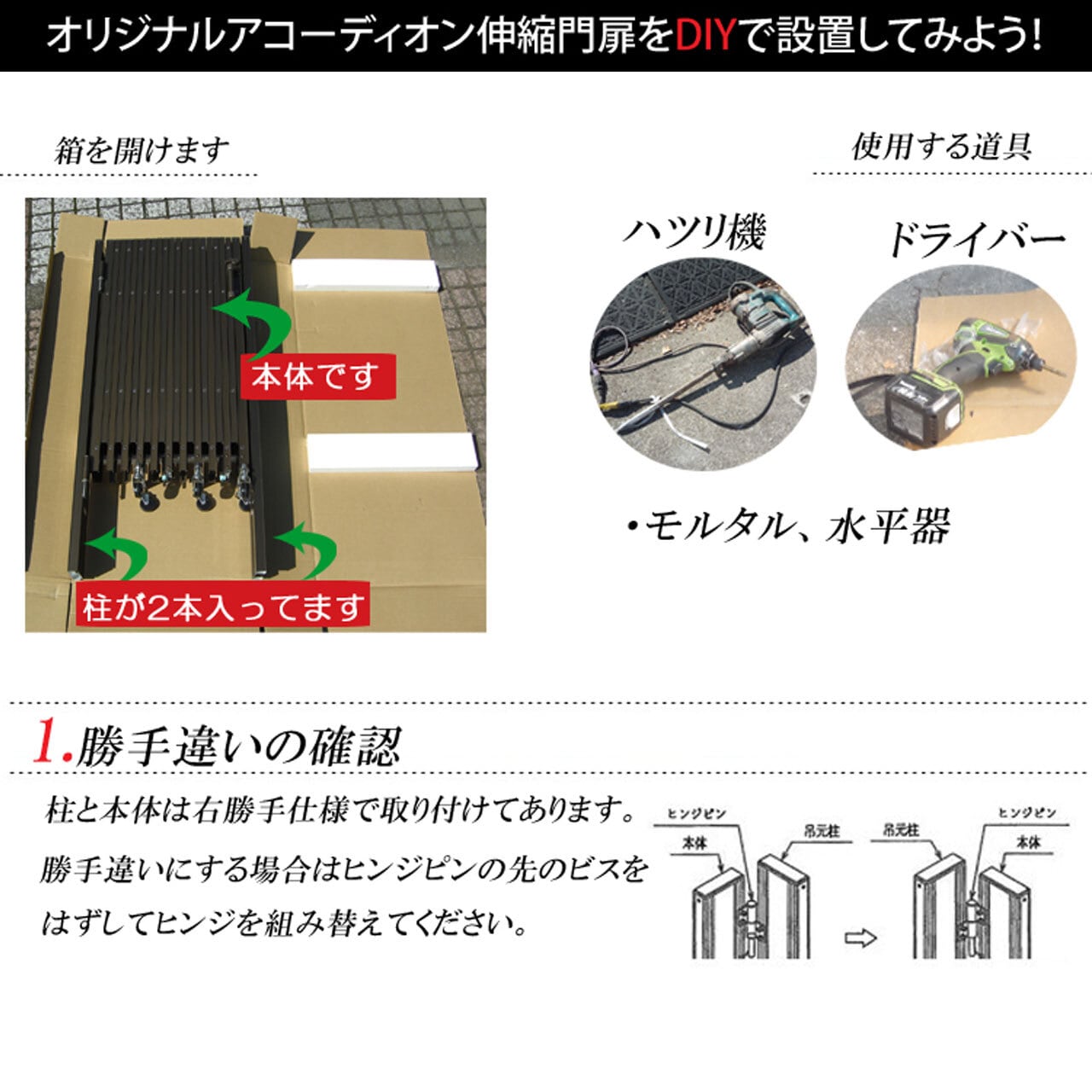 オリジナルアコーディオン伸縮門扉をDIYで設置してみよう!

箱を開けます

本体です

柱が2本入ってます

使用する道具

ハツリ機

ドライバー

・モルタル、水平器

1.勝手違いの確認

柱と本体は右勝手仕様で取り付けてあります。

勝手違いにする場合はヒンジピンの先のビスをはずしてヒンジを組み替えてください。

ヒンジピン
本体
吊元柱

吊元柱
ヒンジピン
本体