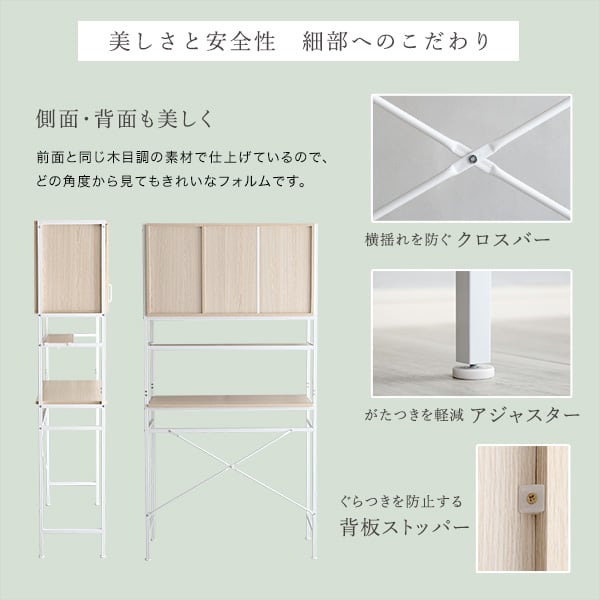 美しさと安全性　細部へのこだわり

側面・背面も美しく

前面と同じ木目調の素材で仕上げているので、どの角度から見てもきれいなフォルムです。

横揺れを防ぐ クロスバー

がたつきを軽減 アジャスター

ぐらつきを防止する
背板ストッパー