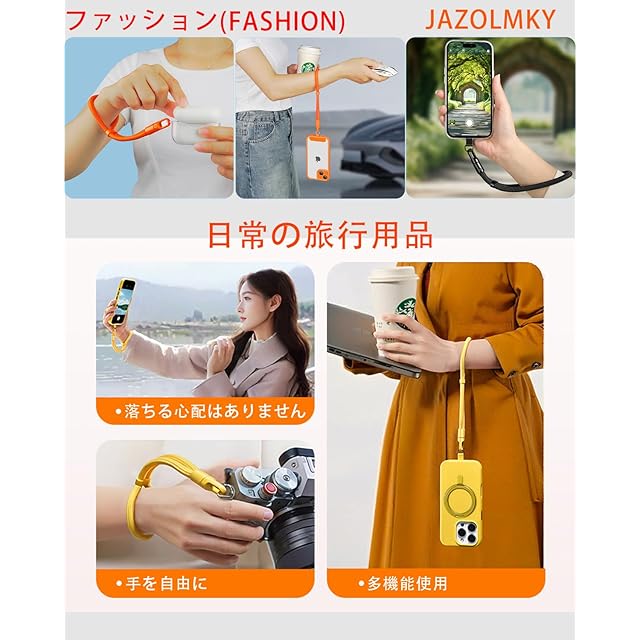 ファッション(FASHION)

JAZOLMKY

日常の旅行用品

•落ちる心配はありません

•手を自由に

•多機能使用