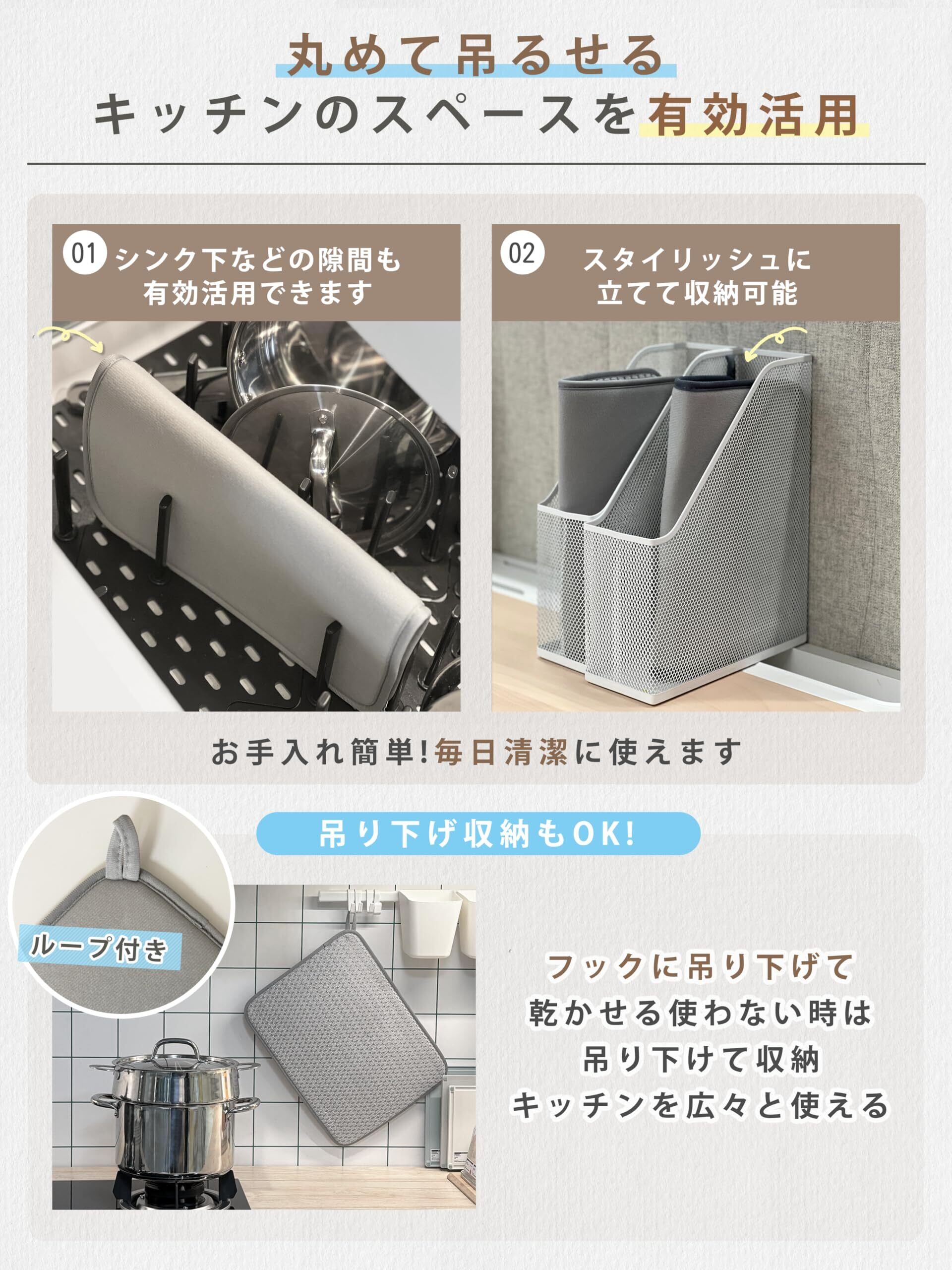 丸めて吊るせる
キッチンのスペースを有効活用

01 シンク下などの隙間も有効活用できます

02 スタイリッシュに立てて収納可能

お手入れ簡単!毎日清潔に使えます

吊り下げ収納もOK!

ループ付き

フックに吊り下げて
乾かせる使わない時は
吊り下けて収納
キッチンを広々と使える