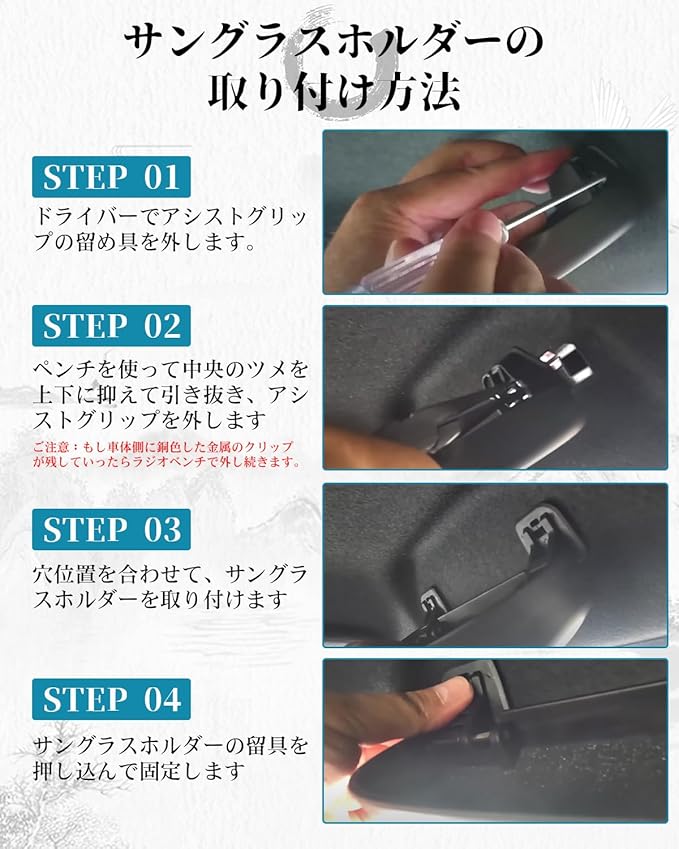 サングラスホルダーの取り付け方法

STEP 01

ドライバーでアシストグリップの留め具を外します。

STEP 02

ペンチを使って中央のツメを上下に抑えて引き抜き、アシストグリップを外します

ご注意：もし車体側に銅色した金属のクリップが残していったらラジオペンチで外し続きます。

STEP 03

穴位置を合わせて、サングラスホルダーを取り付けます

STEP 04

サングラスホルダーの留具を押し込んで固定します