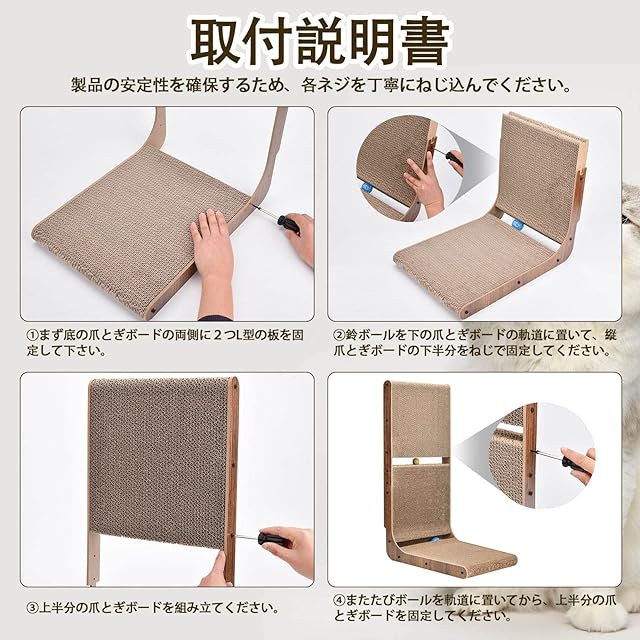 取付説明書

製品の安定性を確保するため、各ネジを丁寧にねじ込んでください。

①まず底の爪とぎボードの両側に２つL型の板を固定して下さい。

②鈴ボールを下の爪とぎボードの軌道に置いて、縦爪とぎボードの下半分をねじで固定してください。

③上半分の爪とぎボードを組み立てください。

④またたびボールを軌道に置いてから、上半分の爪とぎボードを固定してください。