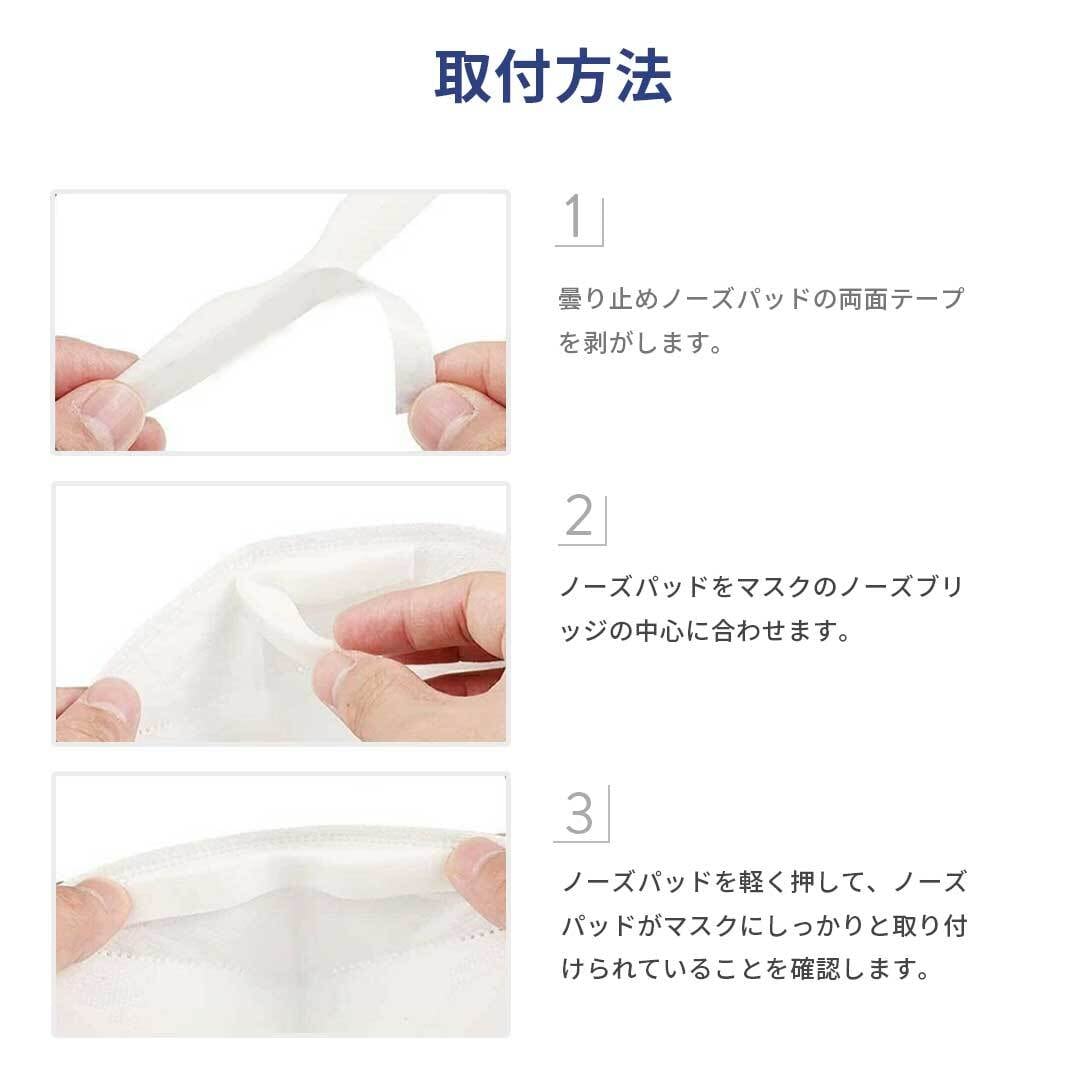 取付方法

1

曇り止めノーズパッドの両面テープを剥がします。

2

ノーズパッドをマスクのノーズブリッジの中心に合わせます。

3

ノーズパッドを軽く押して、ノーズパッドがマスクにしっかりと取り付けられていることを確認します。