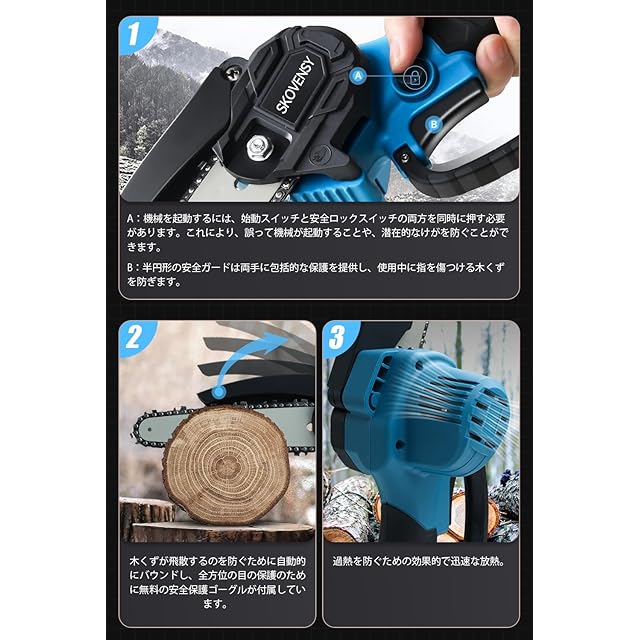 1

SKOVENSY

A

B

A：機械を起動するには、始動スイッチと安全ロックスイッチの両方を同時に押す必要があります。これにより、誤って機械が起動することや、潜在的なけがを防ぐことができます。

B：半円形の安全ガードは両手に包括的な保護を提供し、使用中に指を傷つける木くずを防ぎます。

2

木くずが飛散するのを防ぐために自動的にバウンドし、全方位の目の保護のために無料の安全保護ゴーグルが付属しています。

3

過熱を防ぐための効果的で迅速な放熱。