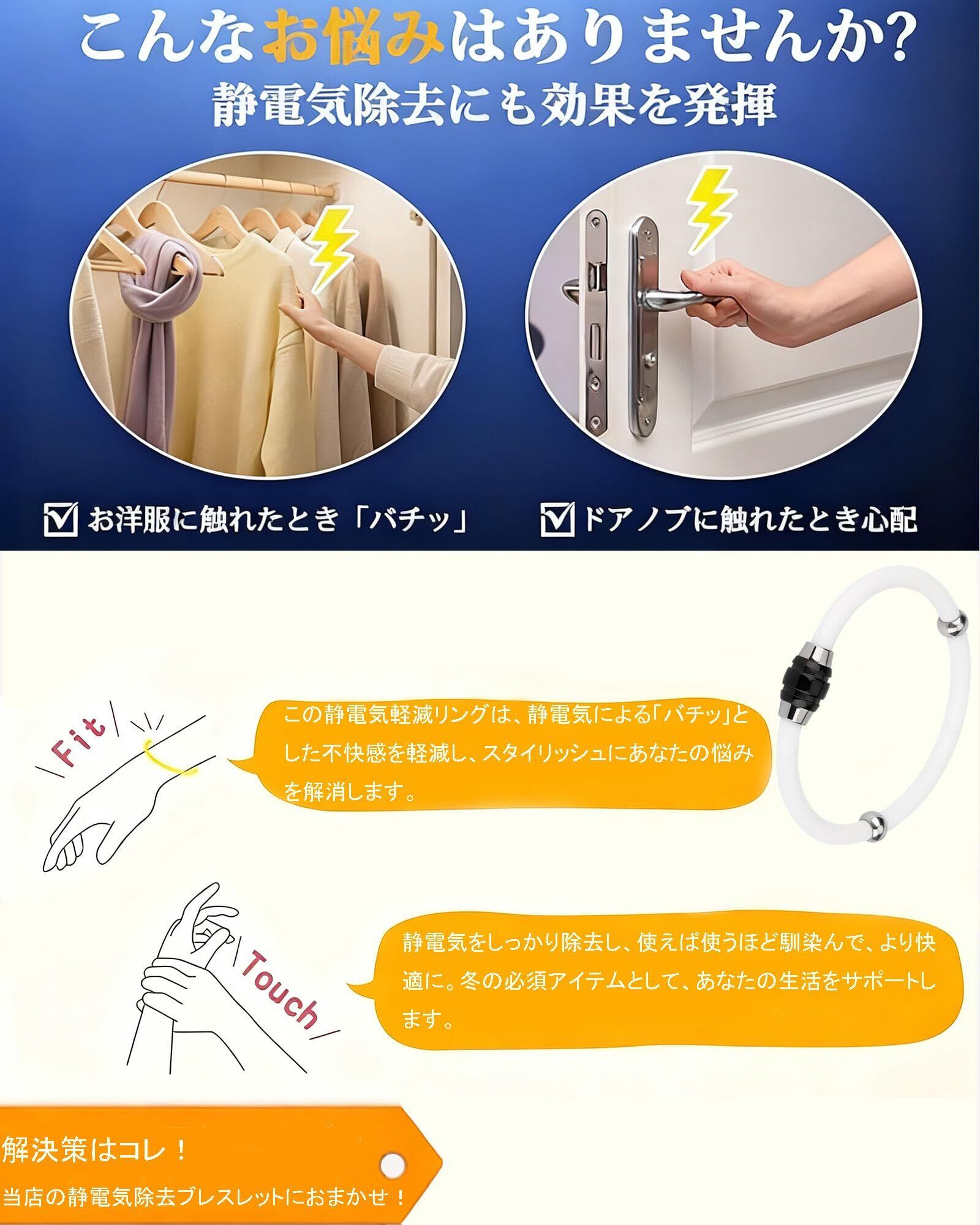 こんなお悩みはありませんか?
静電気除去にも効果を発揮

☑ お洋服に触れたとき「バチッ」
☑ ドアノブに触れたとき心配

Fit

この静電気軽減リングは、静電気による「バチッ」とした不快感を軽減し、スタイリッシュにあなたの悩みを解消します。

Touch

静電気をしっかり除去し、使えば使うほど馴染んで、より快適に。冬の必須アイテムとして、あなたの生活をサポートします。

解決策はコレ！
当店の静電気除去ブレスレットにおまかせ！