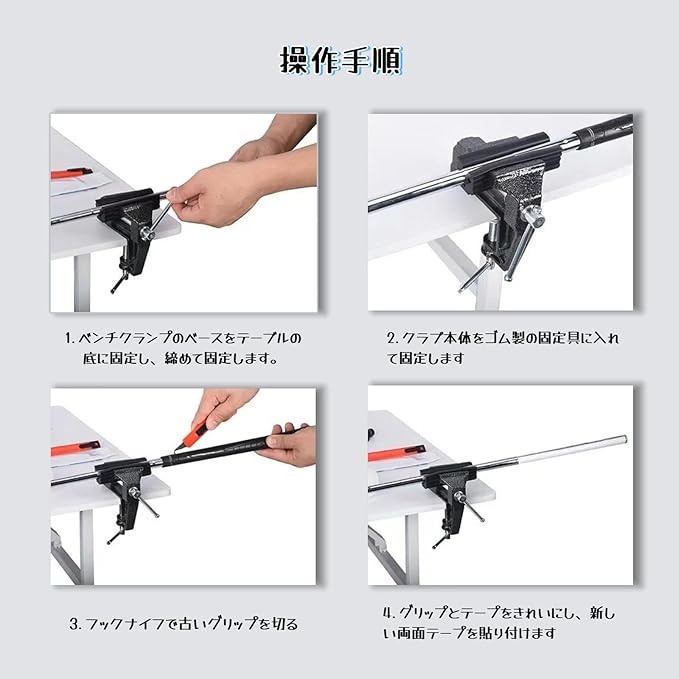 操作手順

1. ベンチクランプのベースをテーブルの底に固定し、締めて固定します。

2. クラブ本体をゴム製の固定具に入れて固定します

3. フックナイフで古いグリップを切る

4. グリップとテープをきれいにし、新しい両面テープを貼り付けます