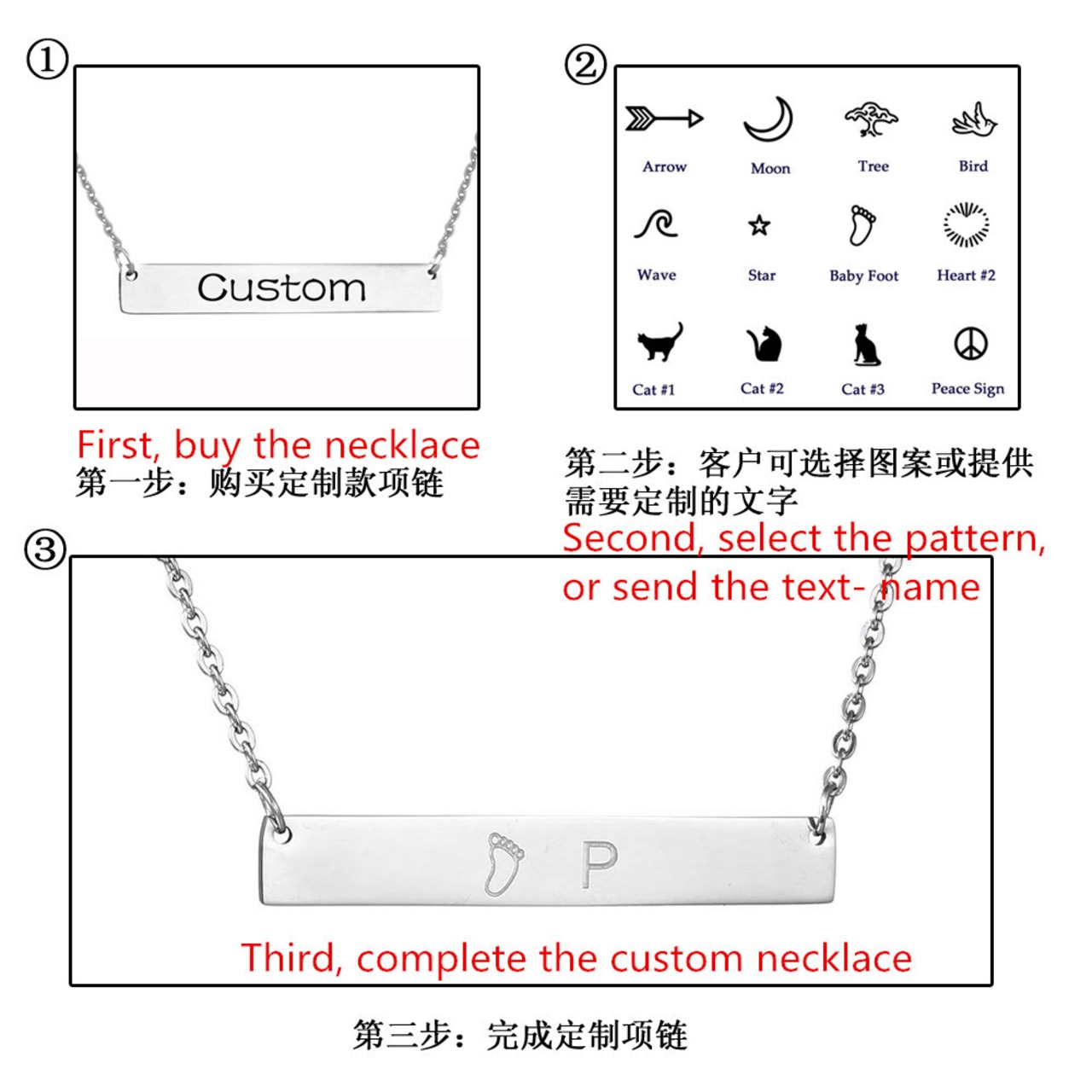 ①

Custom

First, buy the necklace
第一步：购买定制款项链

②

Arrow Moon Tree Bird
Wave Star Baby Foot Heart #2
Cat #1 Cat #2 Cat #3 Peace Sign

第二步：客户可选择图案或提供需要定制的文字
Second, select the pattern, or send the text- name

③

P

Third, complete the custom necklace

第三步：完成定制项链