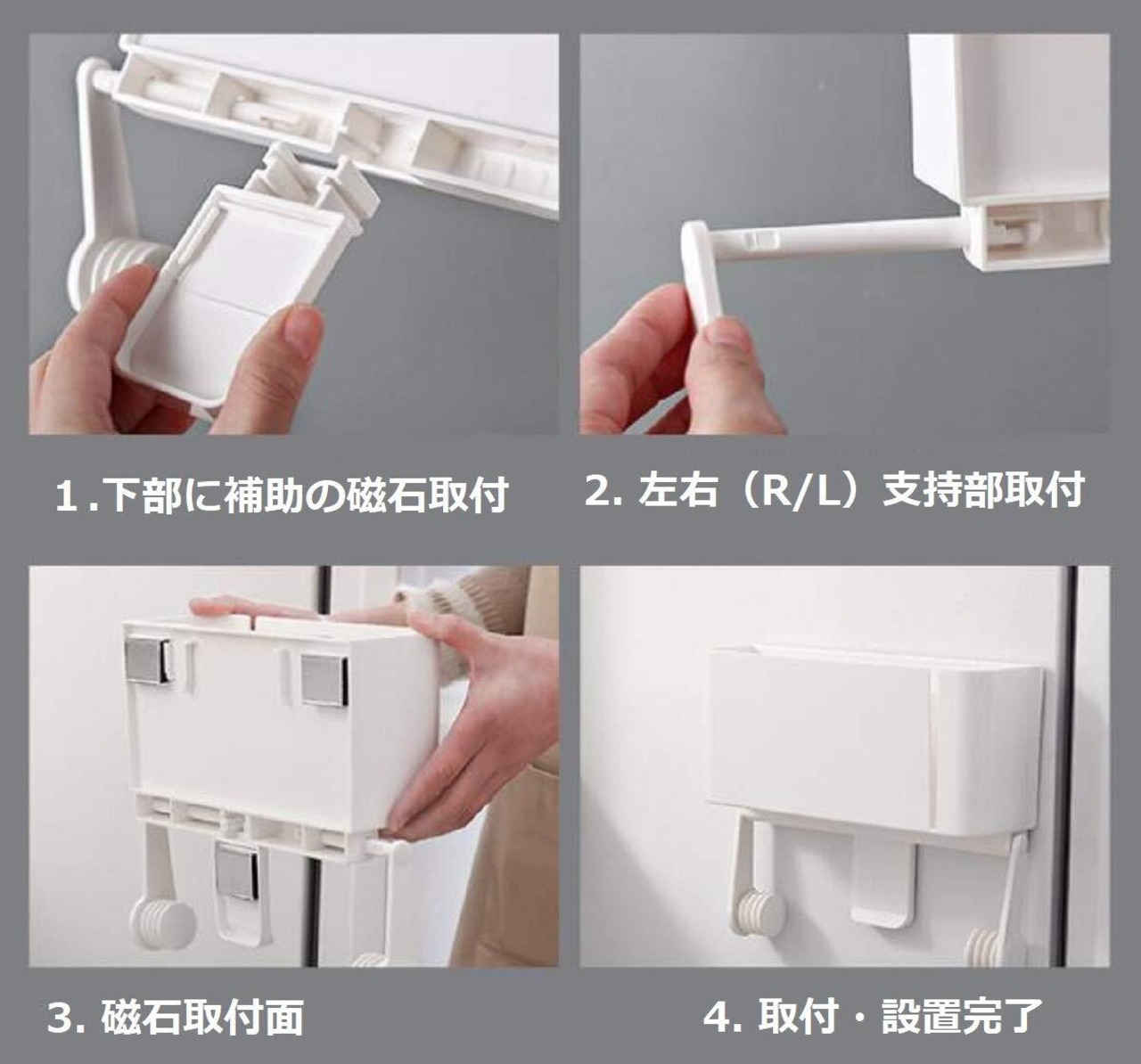 1.下部に補助の磁石取付

2. 左右（R/L）支持部取付

3. 磁石取付面

4. 取付・設置完了