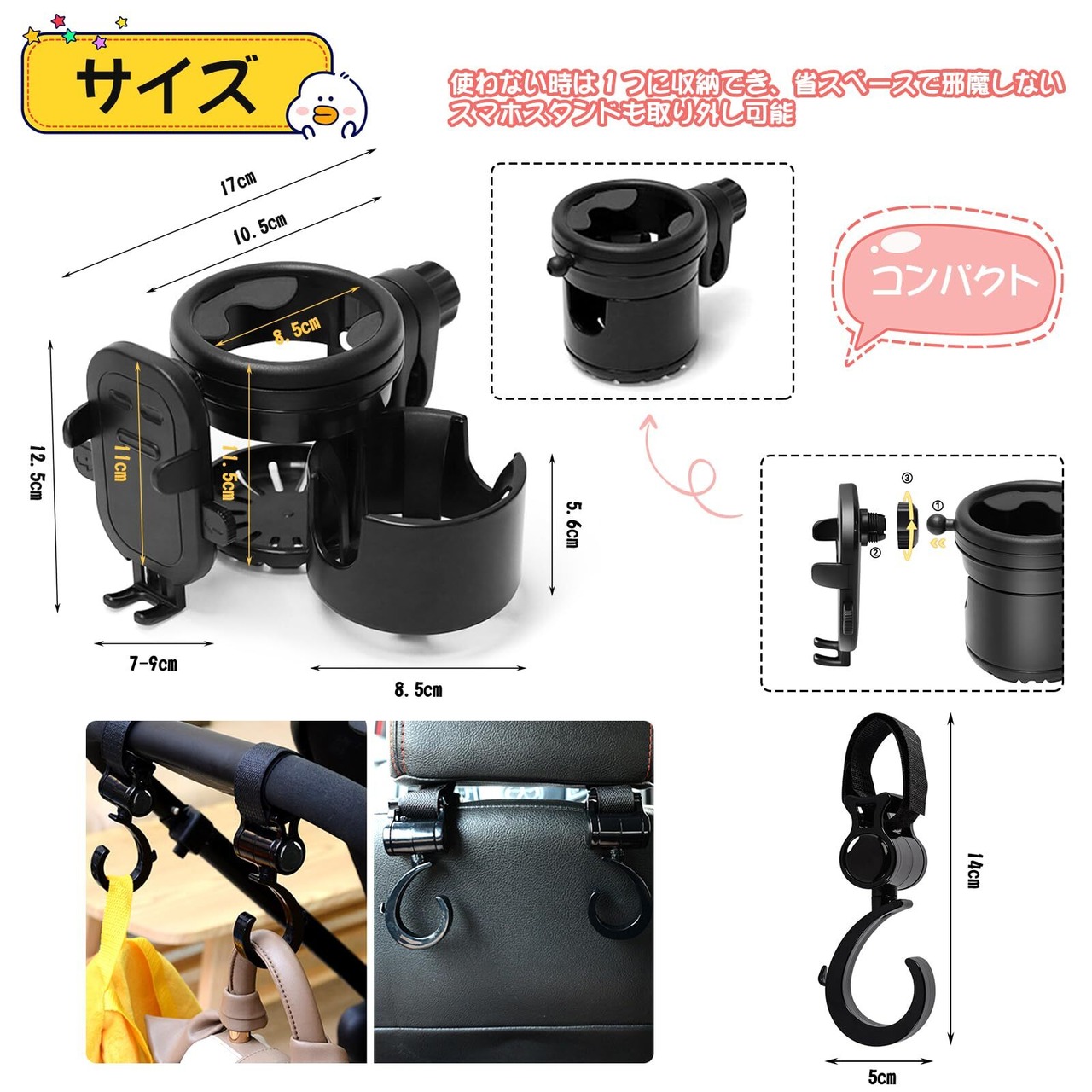 サイズ

使わない時は１つに収納でき、省スペースで邪魔しない
スマホスタンドも取り外し可能

17cm

10.5cm

8.5cm

12.5cm

11cm

11.5cm

5.6cm

7-9cm

8.5cm

コンパクト

③

①

②

14cm

5cm