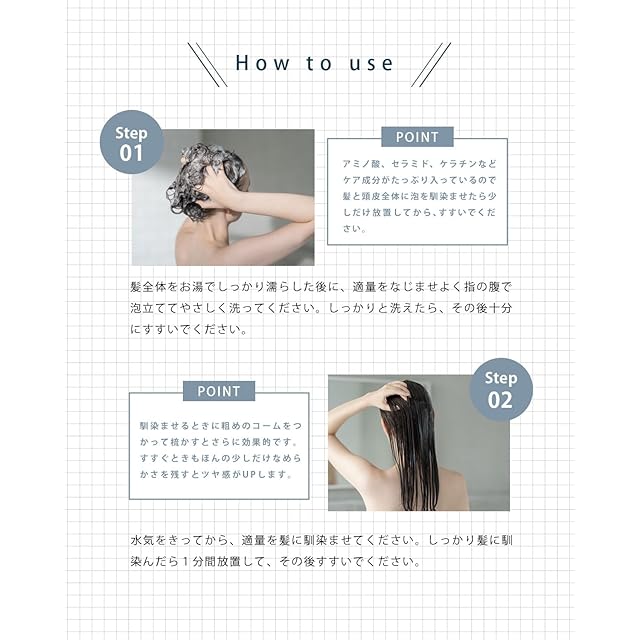 How to use

Step 01

POINT

アミノ酸、セラミド、ケラチンなどケア成分がたっぷり入っているので髪と頭皮全体に泡を馴染ませたら少しだけ放置してから、すすいでください。

髪全体をお湯でしっかり濡らした後に、適量をなじませよく指の腹で泡立ててやさしく洗ってください。しっかりと洗えたら、その後十分にすすいでください。

POINT

馴染ませるときに粗めのコームをつかって梳かすとさらに効果的です。すすぐときもほんの少しだけなめらかさを残すとツヤ感がUPします。

Step 02

水気をきってから、適量を髪に馴染ませてください。しっかり髪に馴染んだら１分間放置して、その後すすいでください。