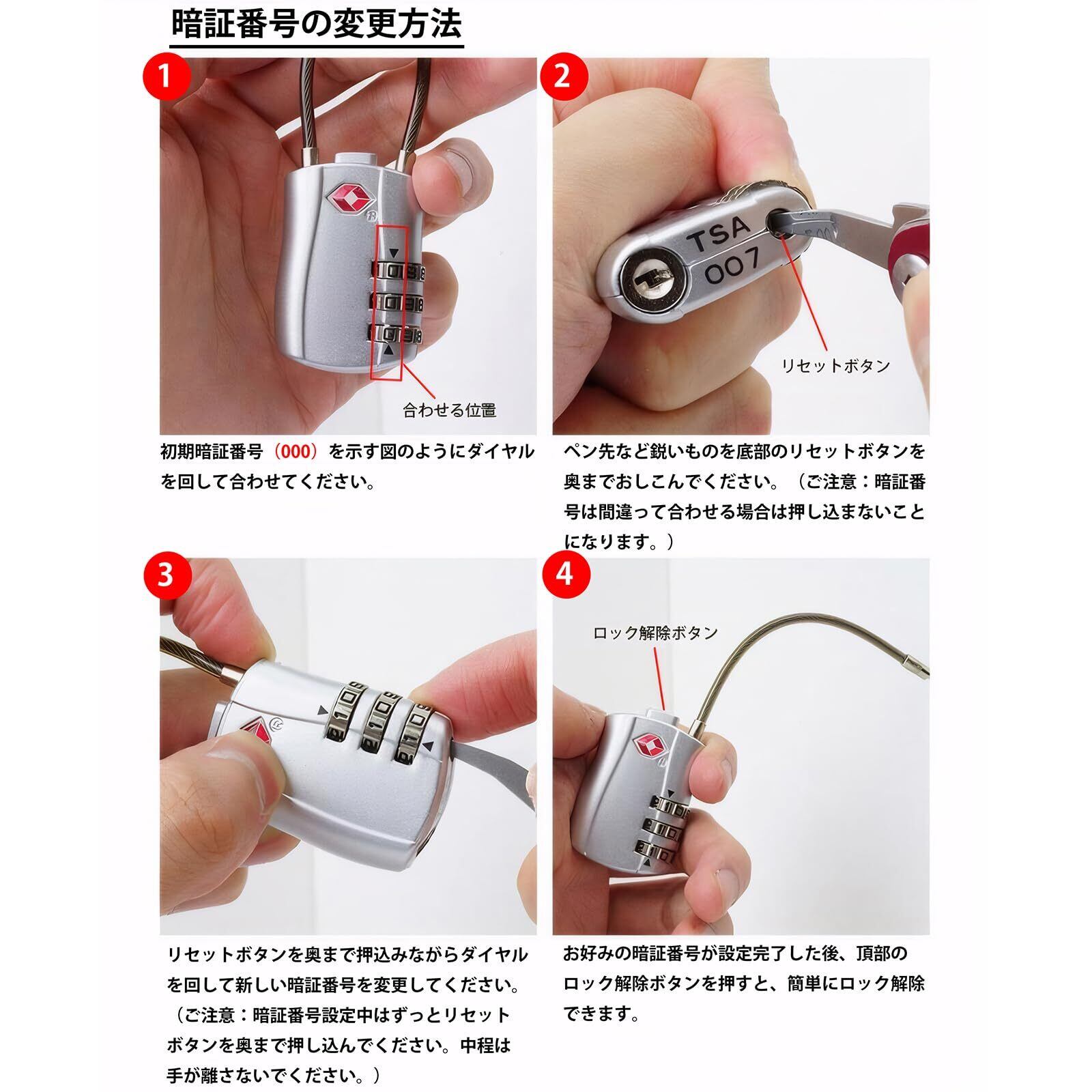 暗証番号の変更方法

1

合わせる位置

初期暗証番号（000）を示す図のようにダイヤルを回して合わせてください。

2

TSA
007

リセットボタン

ペン先など鋭いものを底部のリセットボタンを奥までおしこんでください。（ご注意：暗証番号は間違って合わせる場合は押し込まないことになります。）

3

リセットボタンを奥まで押込みながらダイヤルを回して新しい暗証番号を変更してください。（ご注意：暗証番号設定中はずっとリセットボタンを奥まで押し込んでください。中程は手が離さないでください。）

4

ロック解除ボタン

お好みの暗証番号が設定完了した後、頂部のロック解除ボタンを押すと、簡単にロック解除できます。