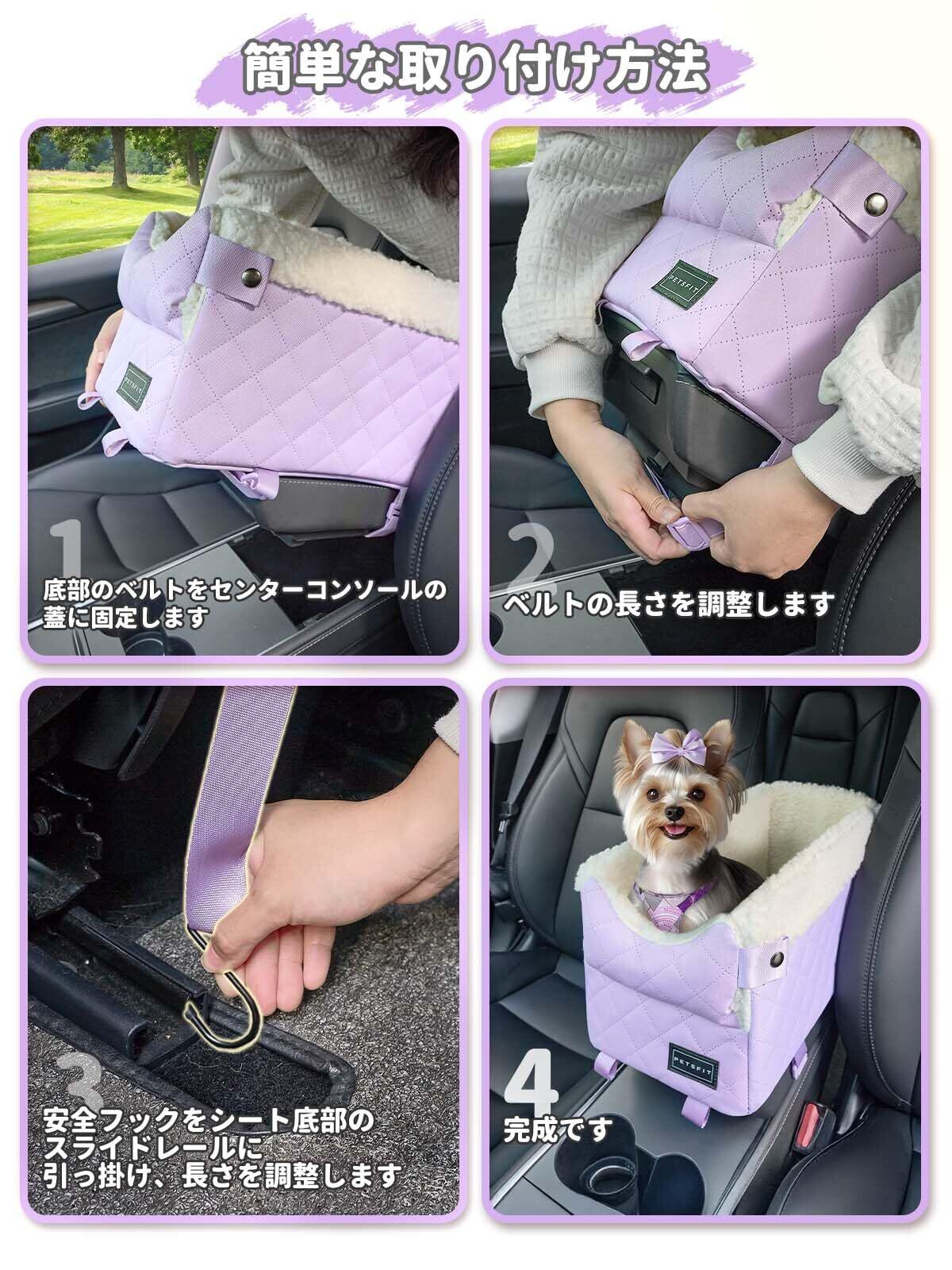 簡単な取り付け方法

PETSFIT

1
底部のベルトをセンターコンソールの蓋に固定します

PETSFIT

2
ベルトの長さを調整します

3
安全フックをシート底部のスライドレールに引っ掛け、長さを調整します

PETSFIT

4
完成です