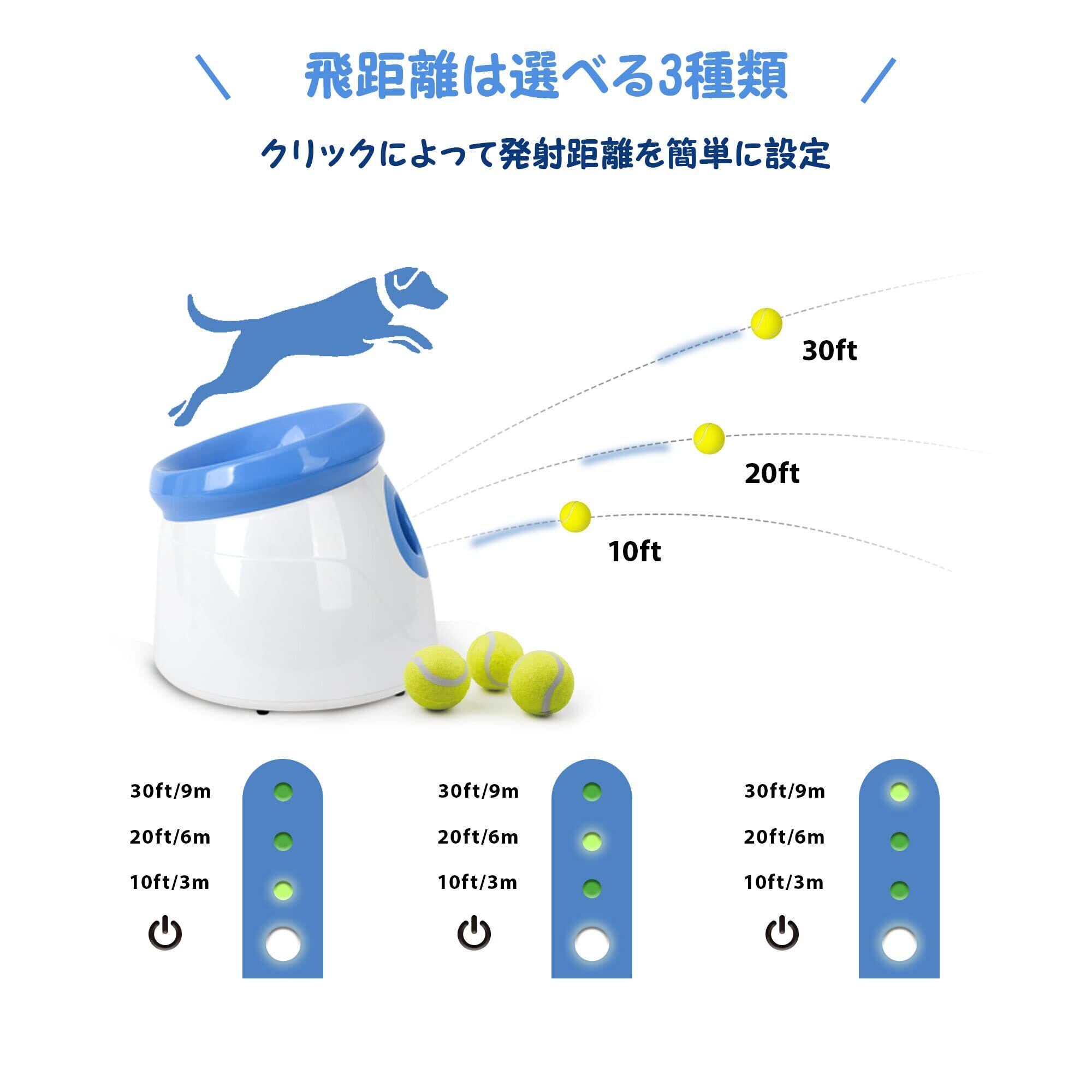 ＼ 飛距離は選べる3種類 ／

クリックによって発射距離を簡単に設定

30ft

20ft

10ft

30ft/9m
20ft/6m
10ft/3m

30ft/9m
20ft/6m
10ft/3m

30ft/9m
20ft/6m
10ft/3m