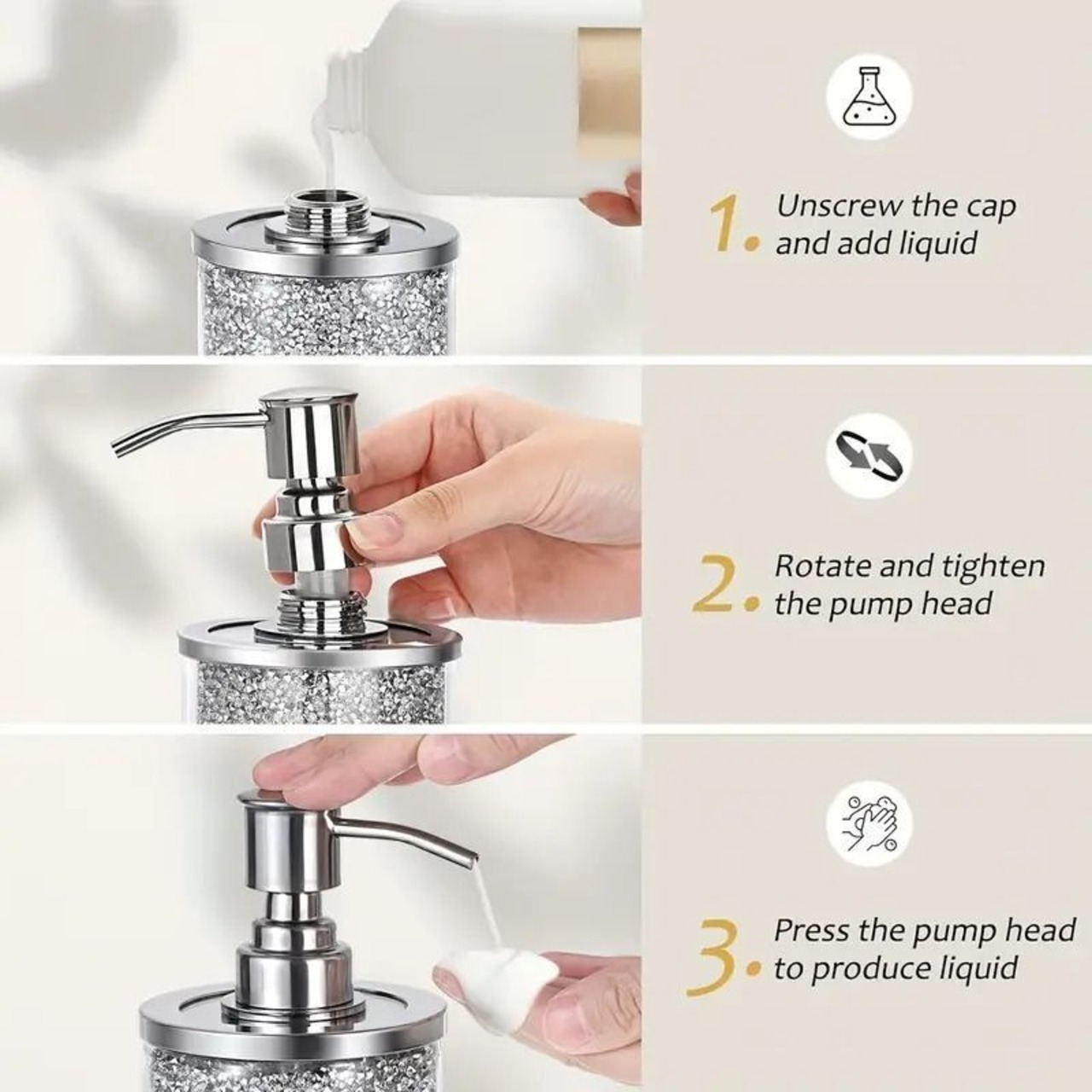 1. Unscrew the cap and add liquid

2. Rotate and tighten the pump head

3. Press the pump head to produce liquid