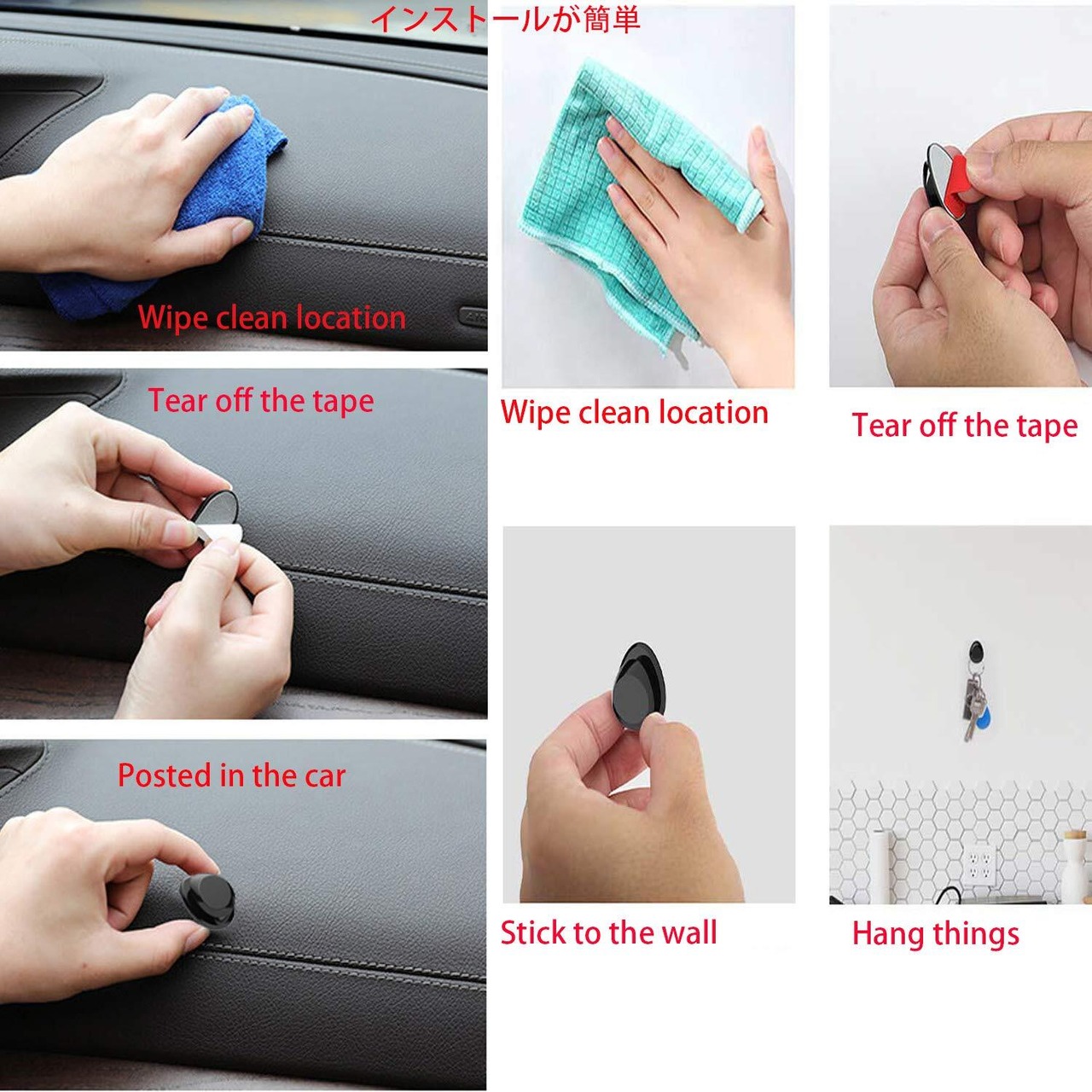 インストールが簡単

Wipe clean location

Tear off the tape

Posted in the car

Wipe clean location

Tear off the tape

Stick to the wall

Hang things