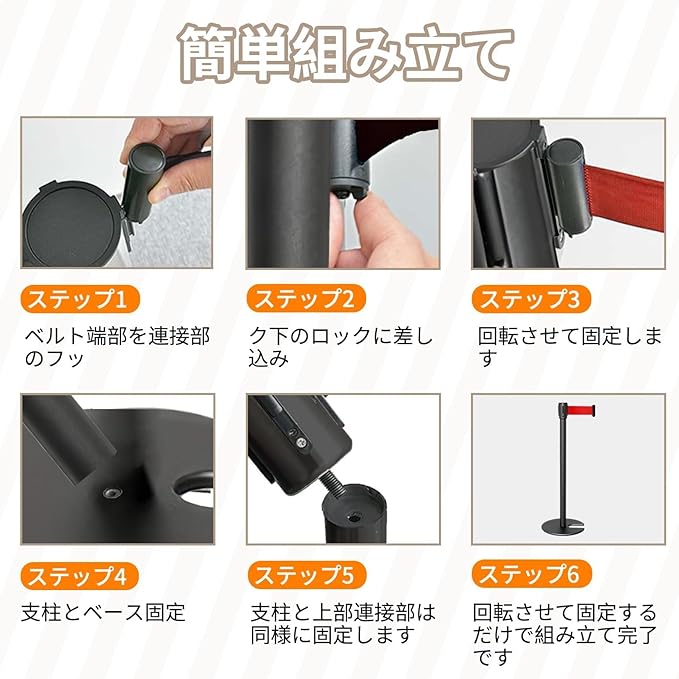 簡単組み立て

ステップ1
ベルト端部を連接部のフッ

ステップ2
ク下のロックに差し込み

ステップ3
回転させて固定します

ステップ4
支柱とベース固定

ステップ5
支柱と上部連接部は同様に固定します

ステップ6
回転させて固定するだけで組み立て完了です