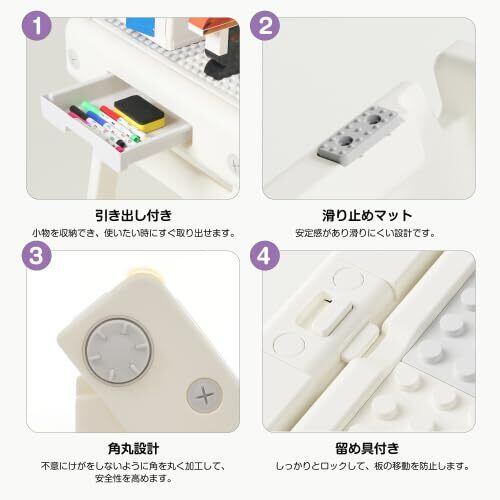 1

引き出し付き

小物を収納でき、使いたい時にすぐ取り出せます。

2

滑り止めマット

安定感があり滑りにくい設計です。

3

角丸設計

不意にけがをしないように角を丸く加工して、安全性を高めます。

4

留め具付き

しっかりとロックして、板の移動を防止します。