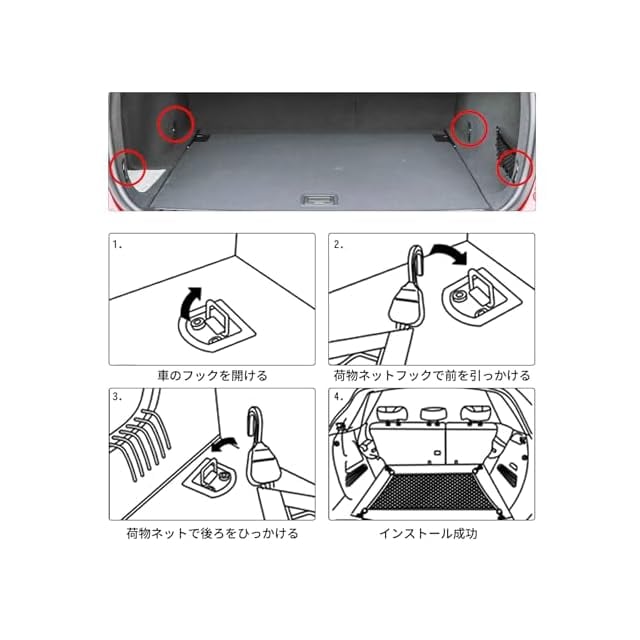 1.

車のフックを開ける

2.

荷物ネットフックで前を引っかける

3.

荷物ネットで後ろをひっかける

4.

インストール成功