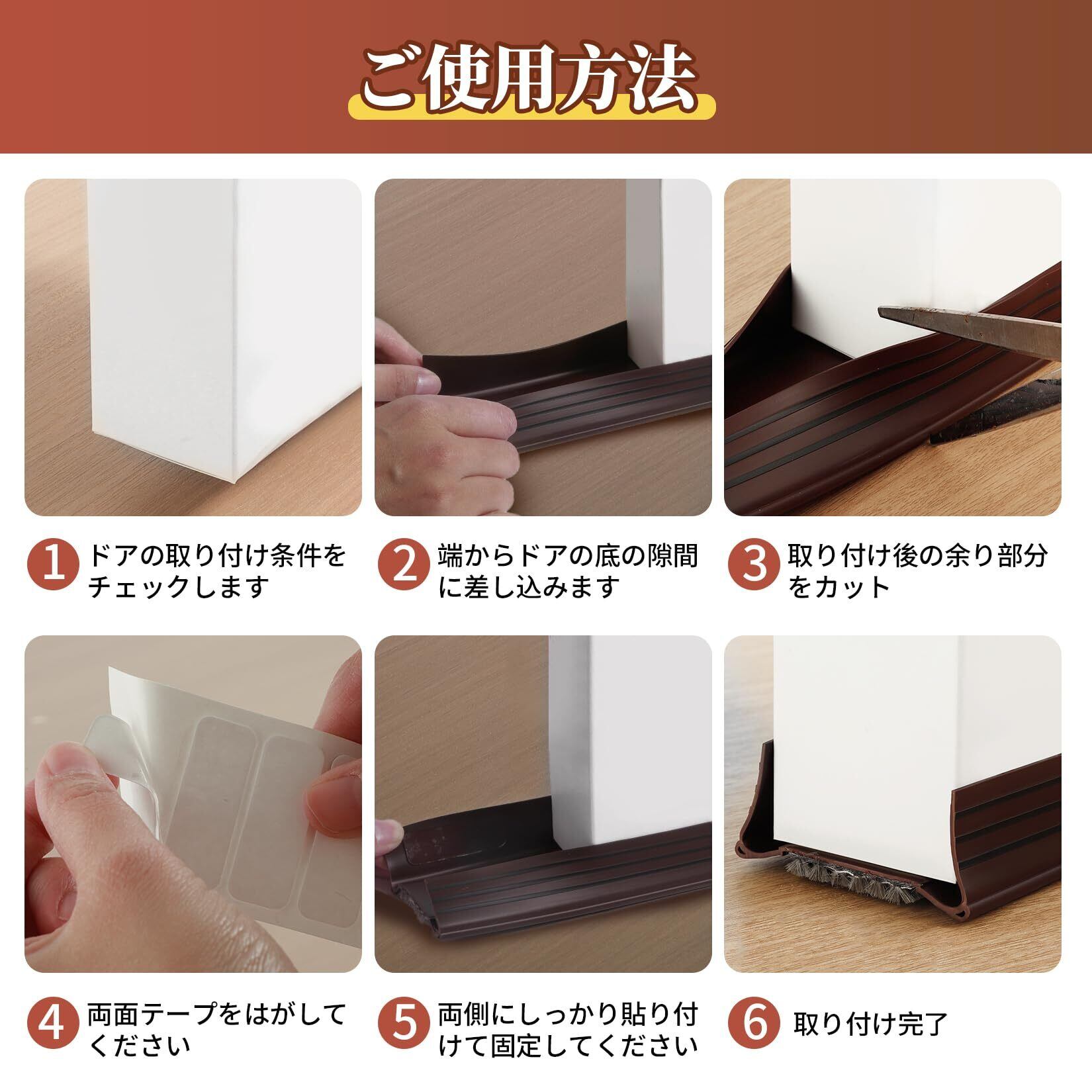 ご使用方法

1 ドアの取り付け条件をチェックします

2 端からドアの底の隙間に差し込みます

3 取り付け後の余り部分をカット

4 両面テープをはがしてください

5 両側にしっかり貼り付けて固定してください

6 取り付け完了