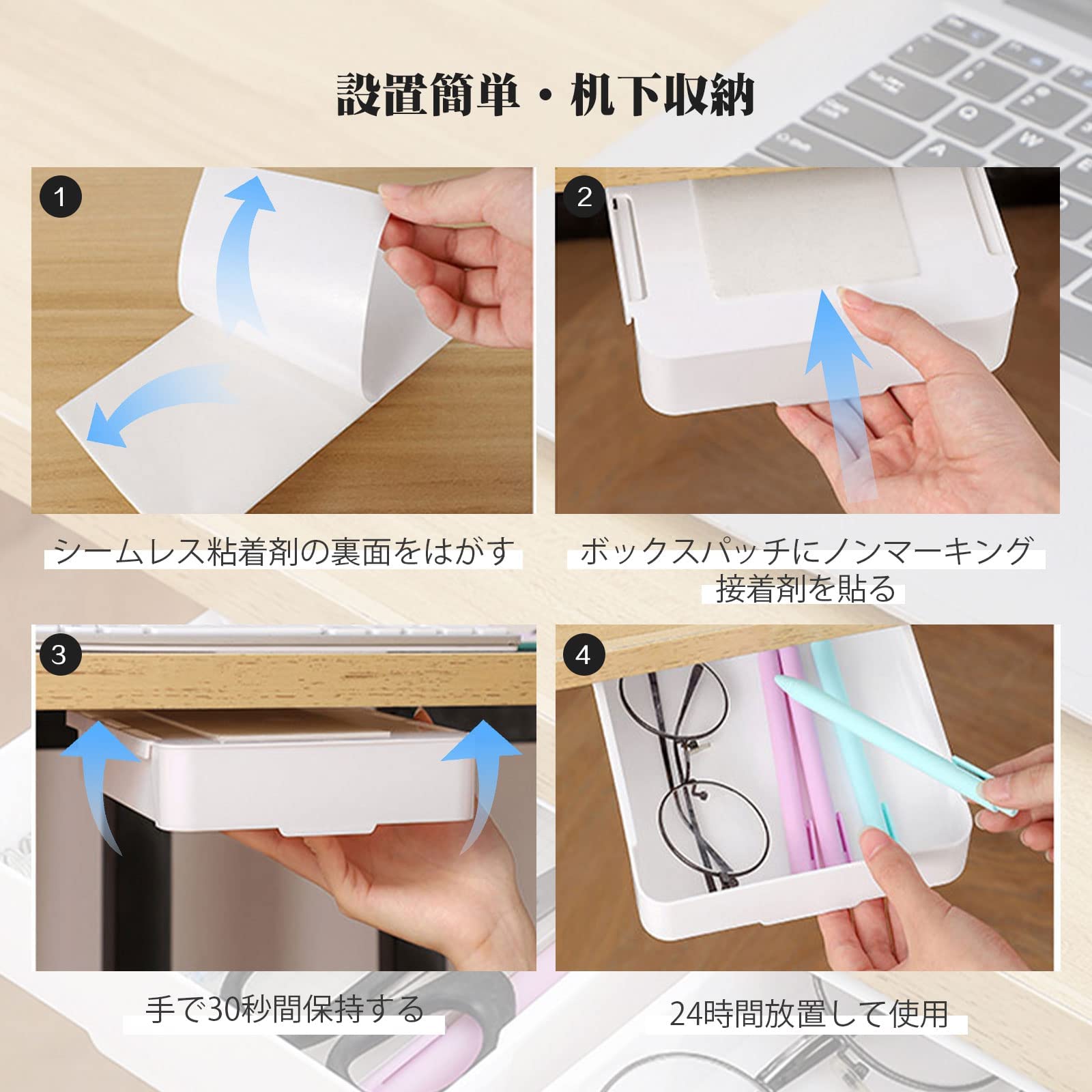 設置簡単・机下収納

1

シームレス粘着剤の裏面をはがす

2

ボックスパッチにノンマーキング接着剤を貼る

3

手で30秒間保持する

4

24時間放置して使用