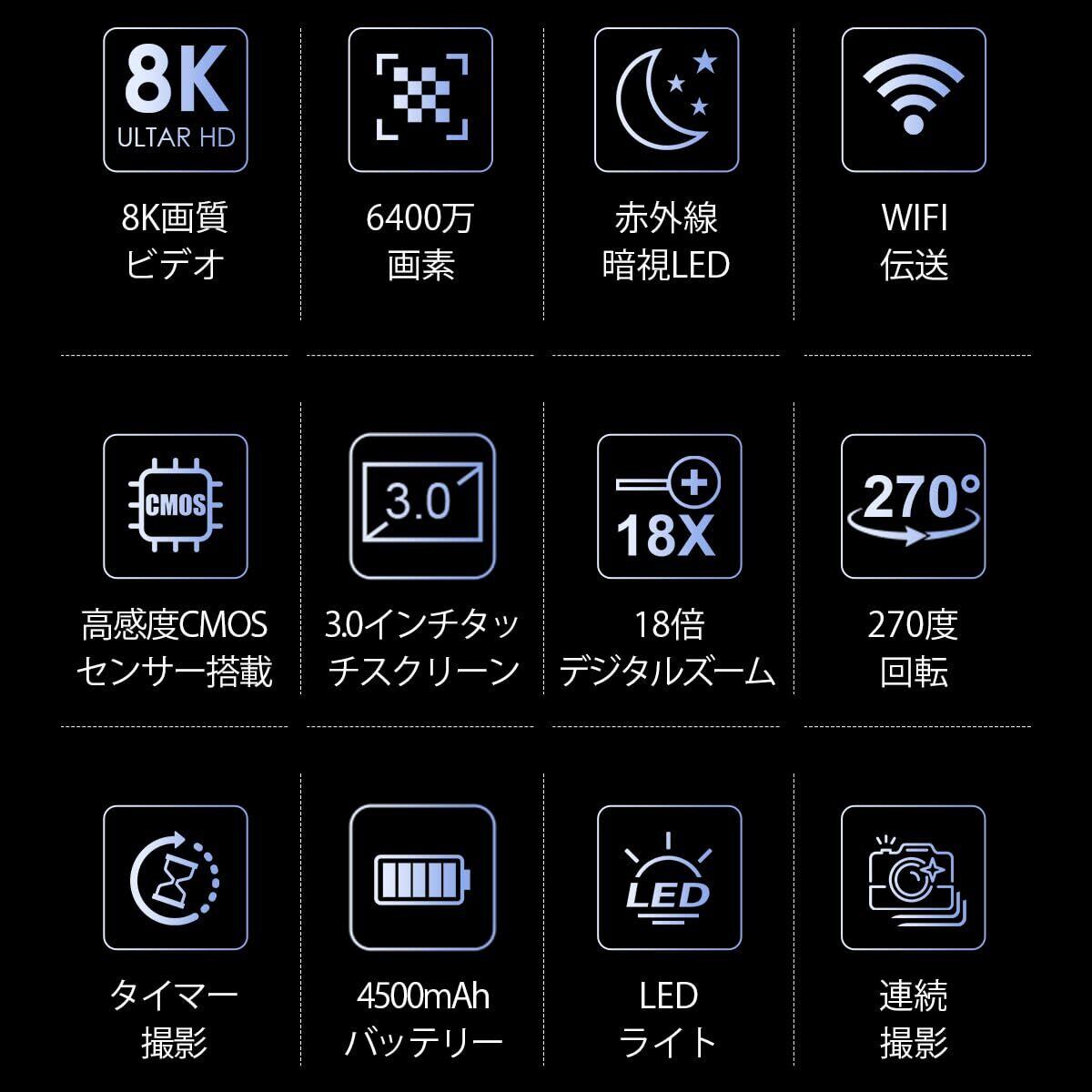 8K
ULTAR HD

8K画質
ビデオ

6400万
画素

赤外線
暗視LED

WIFI
伝送

CMOS

高感度CMOS
センサー搭載

3.0

3.0インチタッ
チスクリーン

18X

18倍
デジタルズーム

270°

270度
回転

タイマー
撮影

4500mAh
バッテリー

LED

LED
ライト

連続
撮影