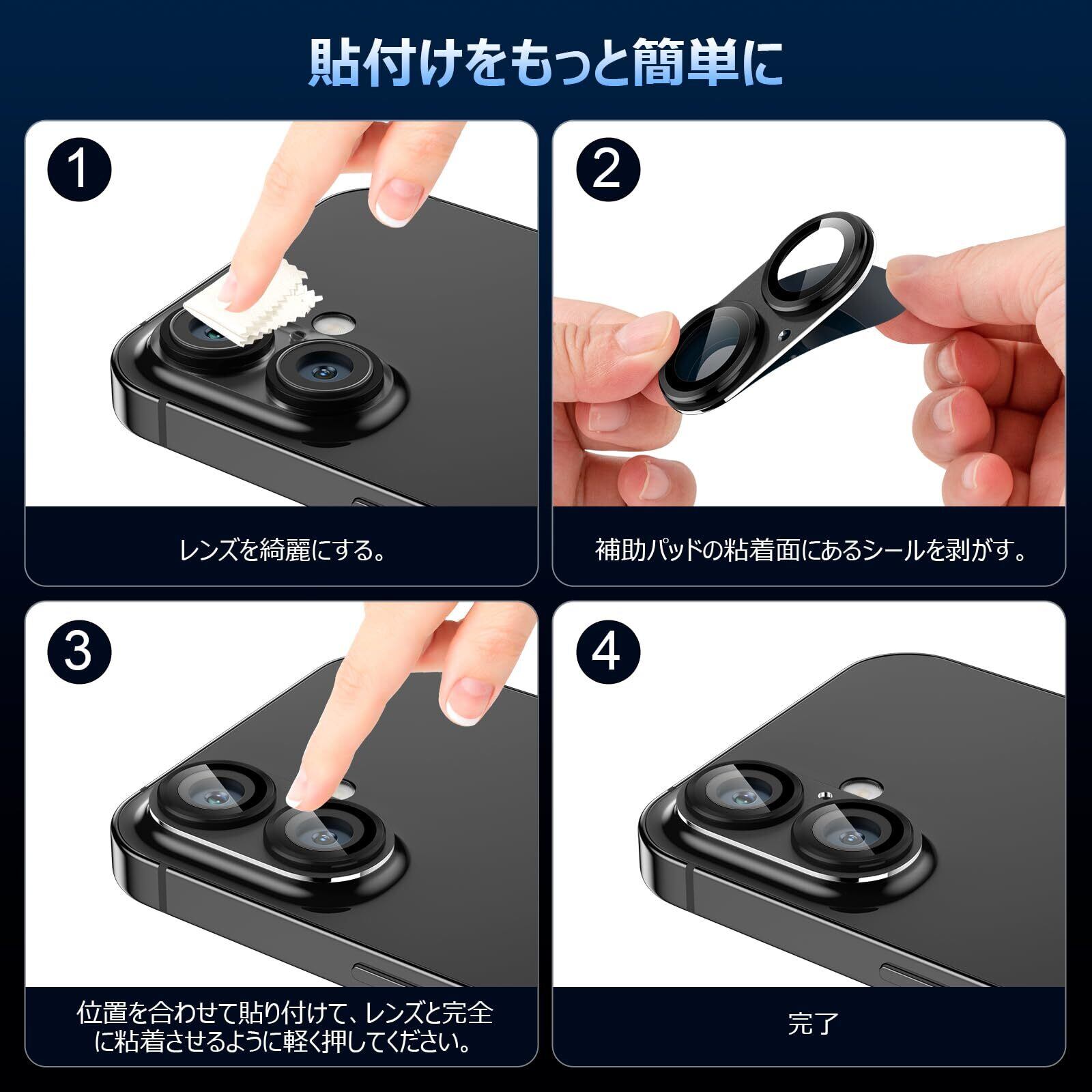 貼付けをもっと簡単に

1

レンズを綺麗にする。

2

補助パッドの粘着面にあるシールを剥がす。

3

位置を合わせて貼り付けて、レンズと完全に粘着させるように軽く押してください。

4

完了