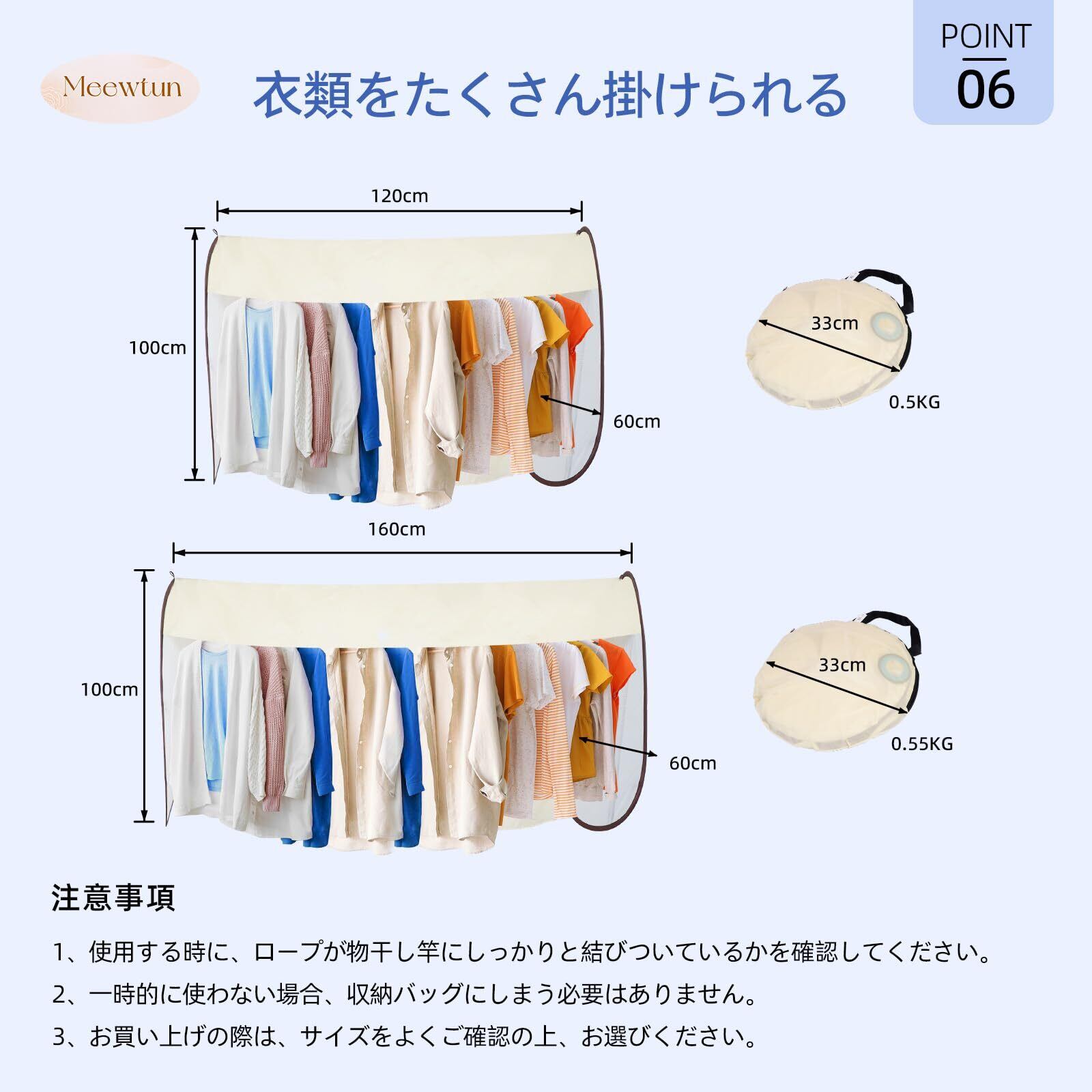 Meewtun

衣類をたくさん掛けられる

POINT
06

120cm

100cm

60cm

33cm

0.5KG

160cm

100cm

60cm

33cm

0.55KG

注意事項

1、使用する時に、ロープが物干し竿にしっかりと結びついているかを確認してください。

2、一時的に使わない場合、収納バッグにしまう必要はありません。

3、お買い上げの際は、サイズをよくご確認の上、お選びください。