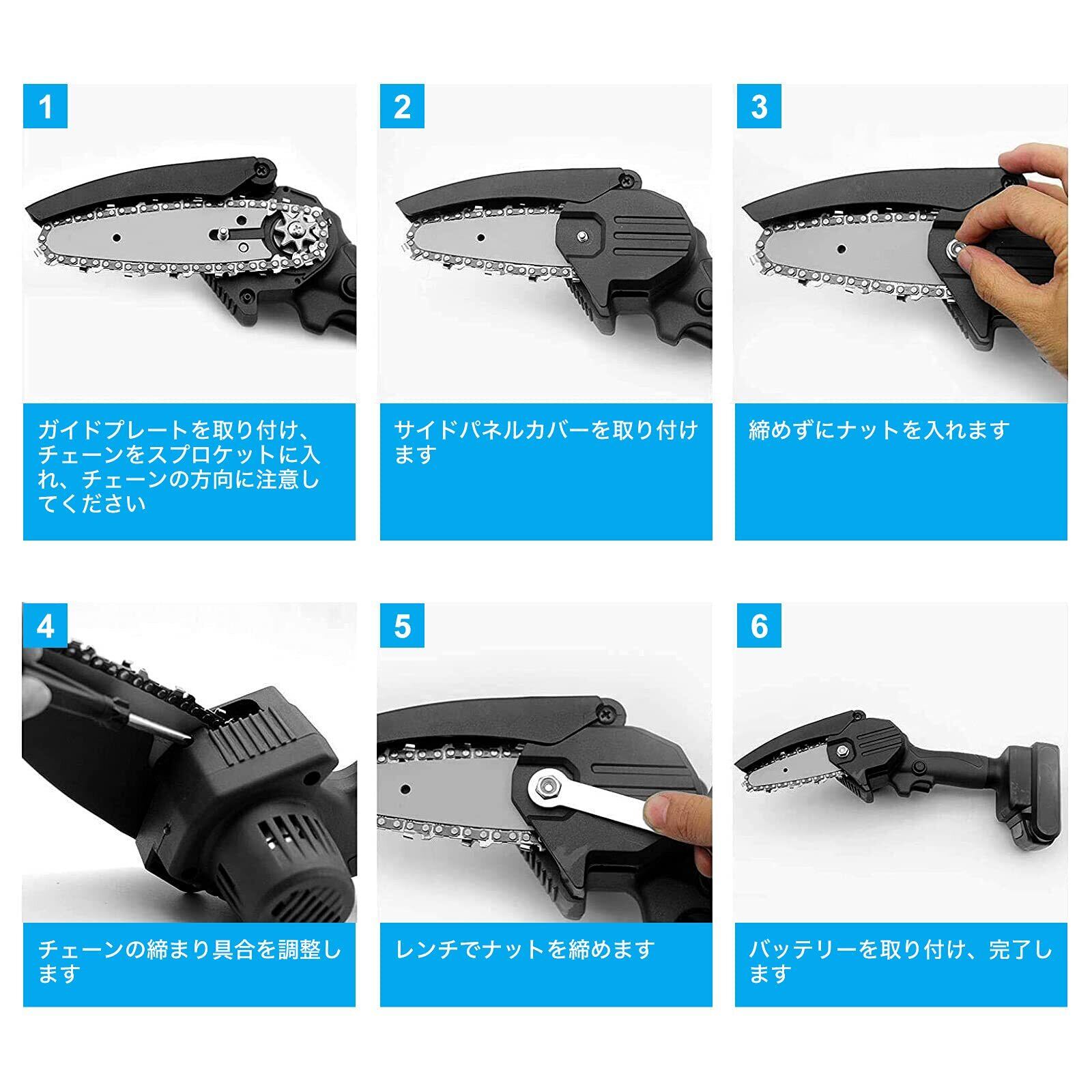 1

ガイドプレートを取り付け、チェーンをスプロケットに入れ、チェーンの方向に注意してください

2

サイドパネルカバーを取り付けます

3

締めずにナットを入れます

4

チェーンの締まり具合を調整します

5

レンチでナットを締めます

6

バッテリーを取り付け、完了します