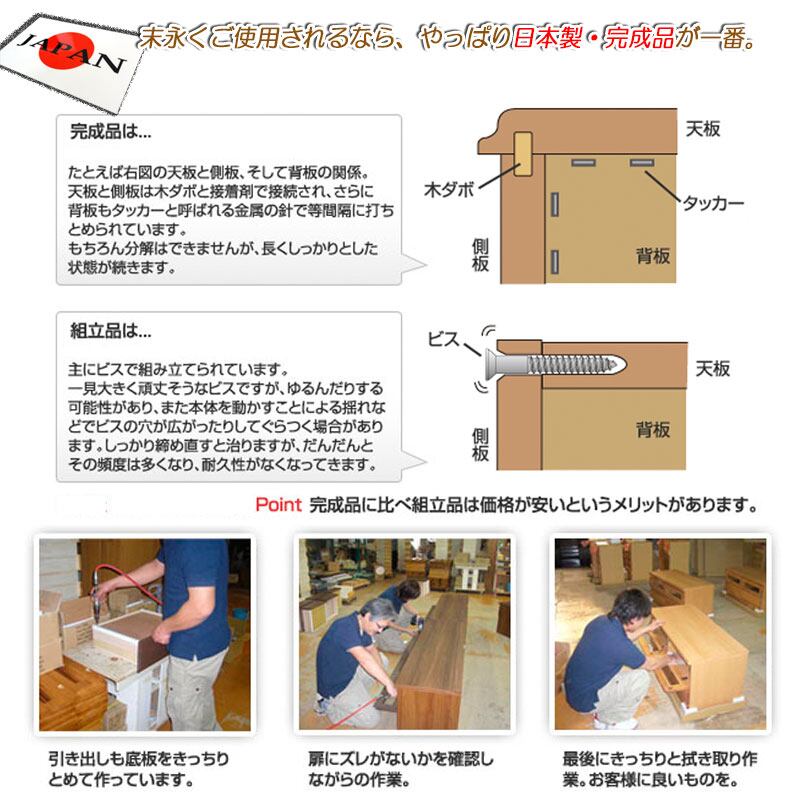 JAPAN

末永くご使用されるなら、やっぱり日本製・完成品が一番。

完成品は...

たとえば右図の天板と側板、そして背板の関係。天板と側板は木ダボと接着剤で接続され、さらに背板もタッカーと呼ばれる金属の針で等間隔に打ちとめられています。
もちろん分解はできませんが、長くしっかりとした状態が続きます。

天板
木ダボ
タッカー
側板
背板

組立品は...

主にビスで組み立てられています。
一見大きく頑丈そうなビスですが、ゆるんだりする可能性があり、また本体を動かすことによる揺れなどでビスの穴が広がったりしてぐらつく場合があります。しっかり締め直すと治りますが、だんだんとその頻度は多くなり、耐久性がなくなってきます。

ビス
天板
側板
背板

Point 完成品に比べ組立品は価格が安いというメリットがあります。

引き出しも底板をきっちりとめて作っています。

扉にズレがないかを確認しながらの作業。

最後にきっちりと拭き取り作業。お客様に良いものを。