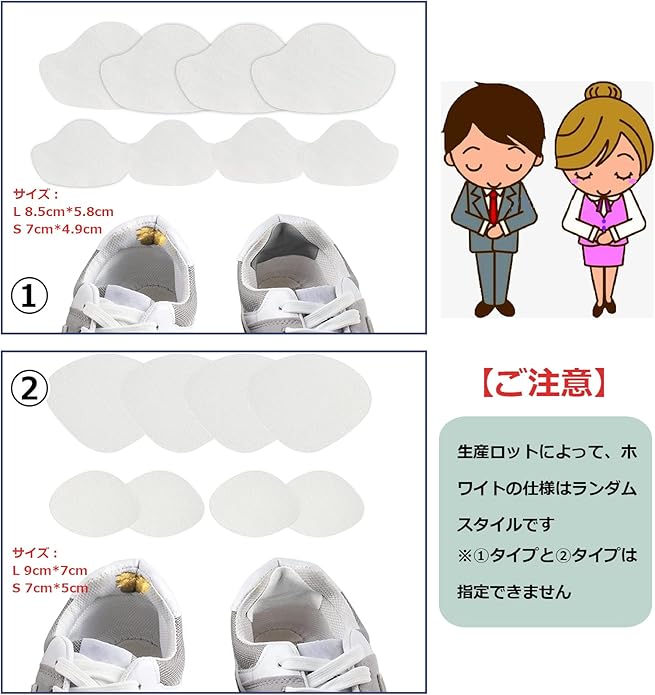 サイズ：
L 8.5cm*5.8cm
S 7cm*4.9cm

①

②

サイズ：
L 9cm*7cm
S 7cm*5cm

【ご注意】

生産ロットによって、ホワイトの仕様はランダムスタイルです
※①タイプと②タイプは指定できません