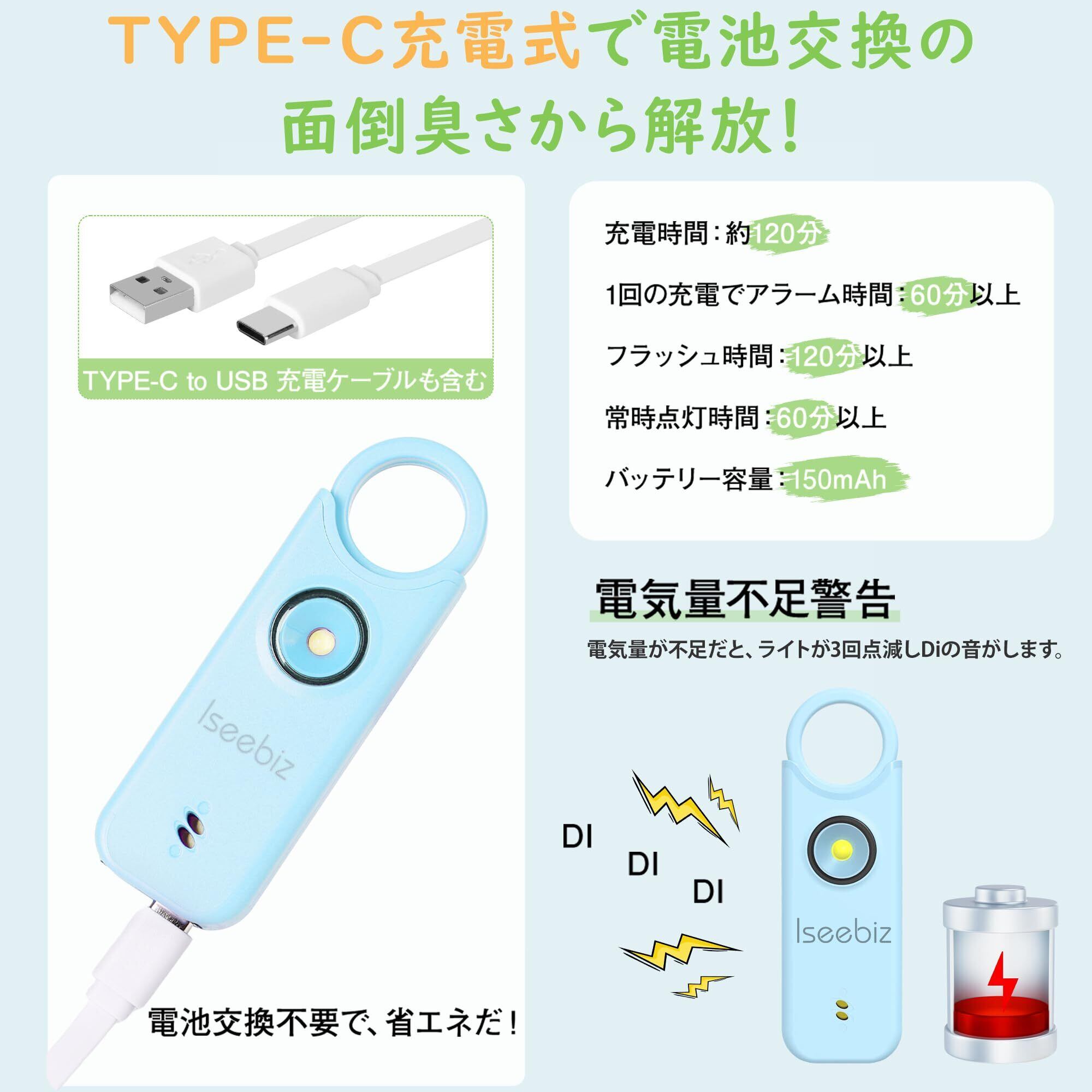 TYPE-C充電式で電池交換の面倒臭さから解放!

TYPE-C to USB 充電ケーブルも含む

Iseebiz

電池交換不要で、省エネだ!

充電時間:約120分

1回の充電でアラーム時間:60分以上

フラッシュ時間:120分以上

常時点灯時間:60分以上

バッテリー容量:150mAh

電気量不足警告

電気量が不足だと、ライトが3回点滅しDiの音がします。

DI

DI

DI

Iseebiz